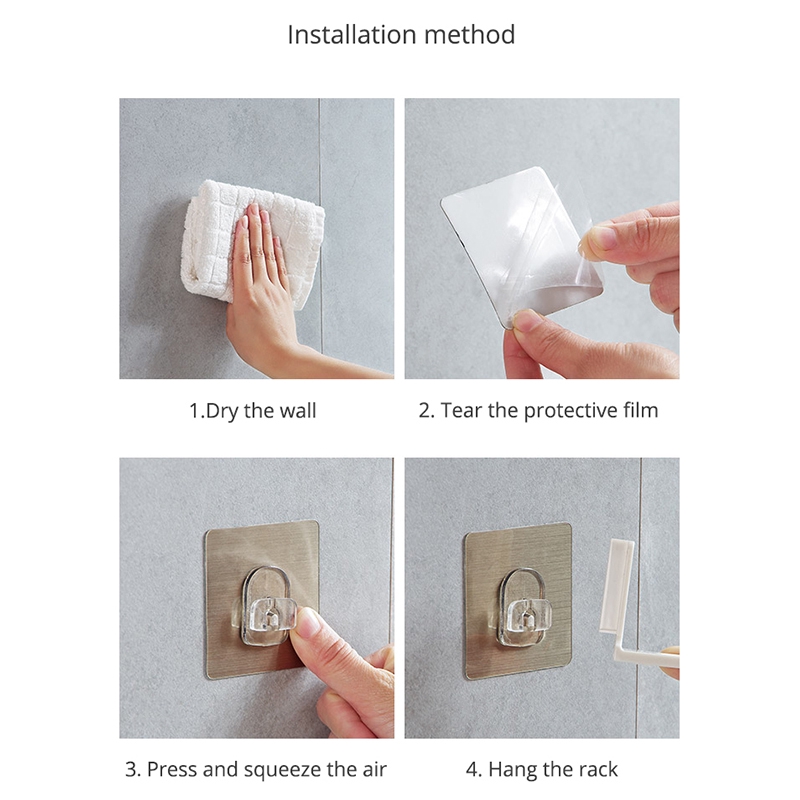 Installation method

1.Dry the wall

2. Tear the protective film

3. Press and squeeze the air

4. Hang the rack