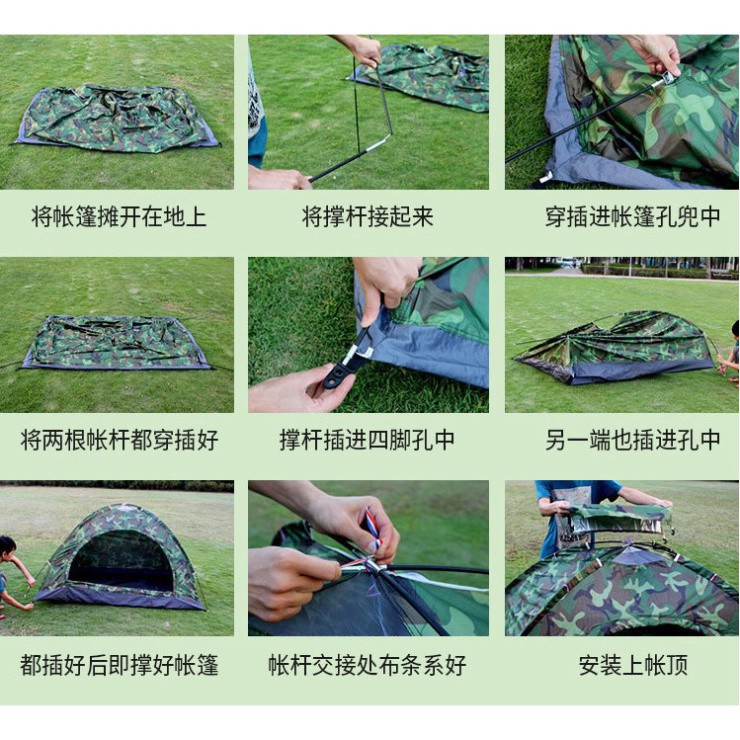 将帐篷摊开在地上

将撑杆接起来

穿插进帐篷孔兜中

将两根帐杆都穿插好

撑杆插进四脚孔中

另一端也插进孔中

都插好后即撑好帐篷

帐杆交接处布条系好

安装上帐顶