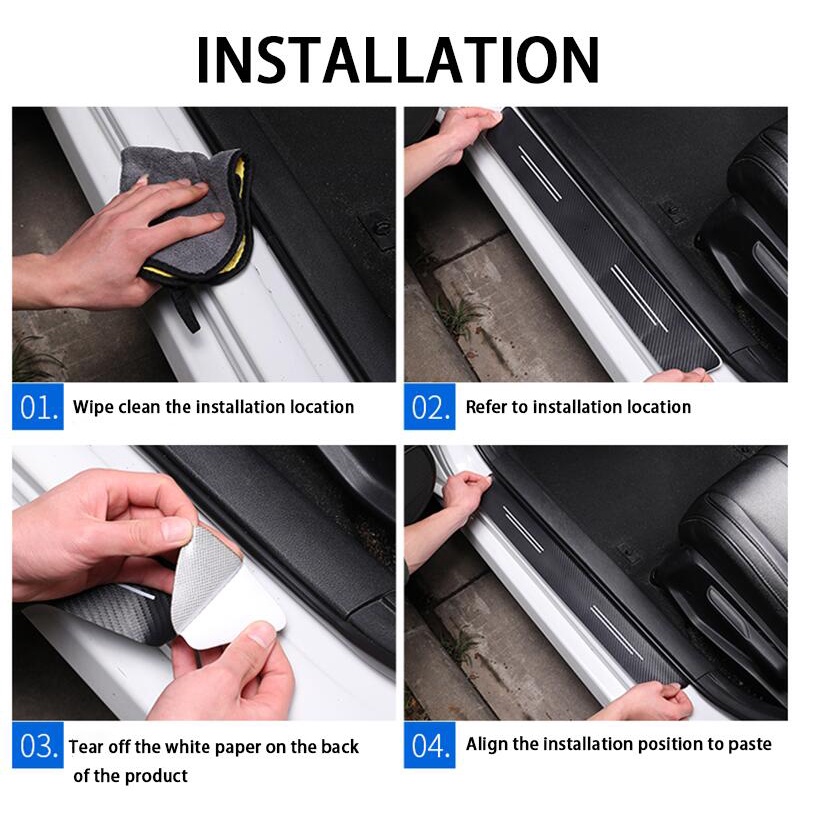 INSTALLATION

01. Wipe clean the installation location

02. Refer to installation location

03. Tear off the white paper on the back of the product

04. Align the installation position to paste