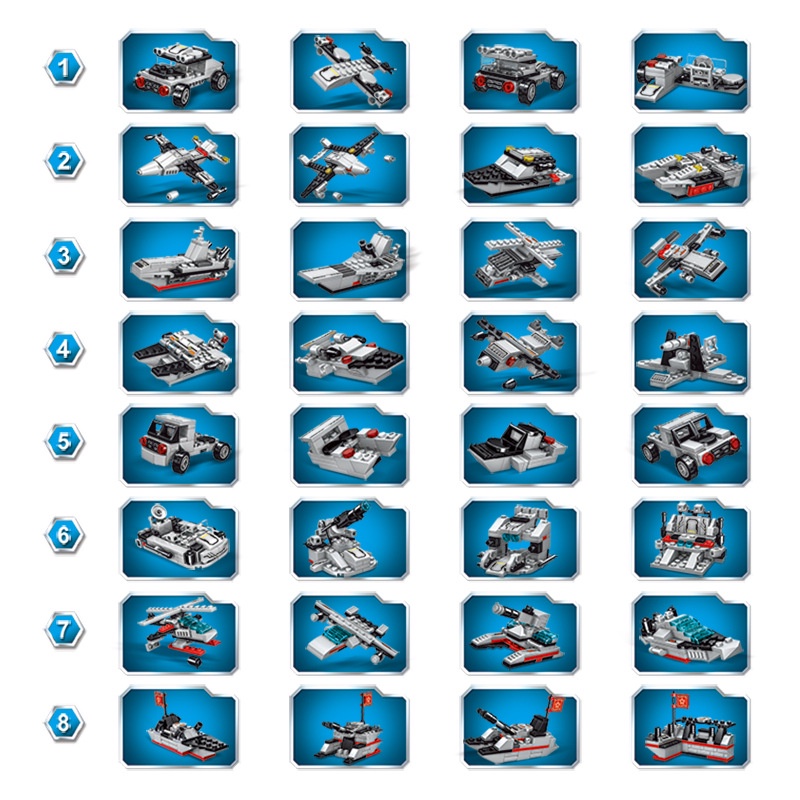 1
2
3
4
5
6
7
8