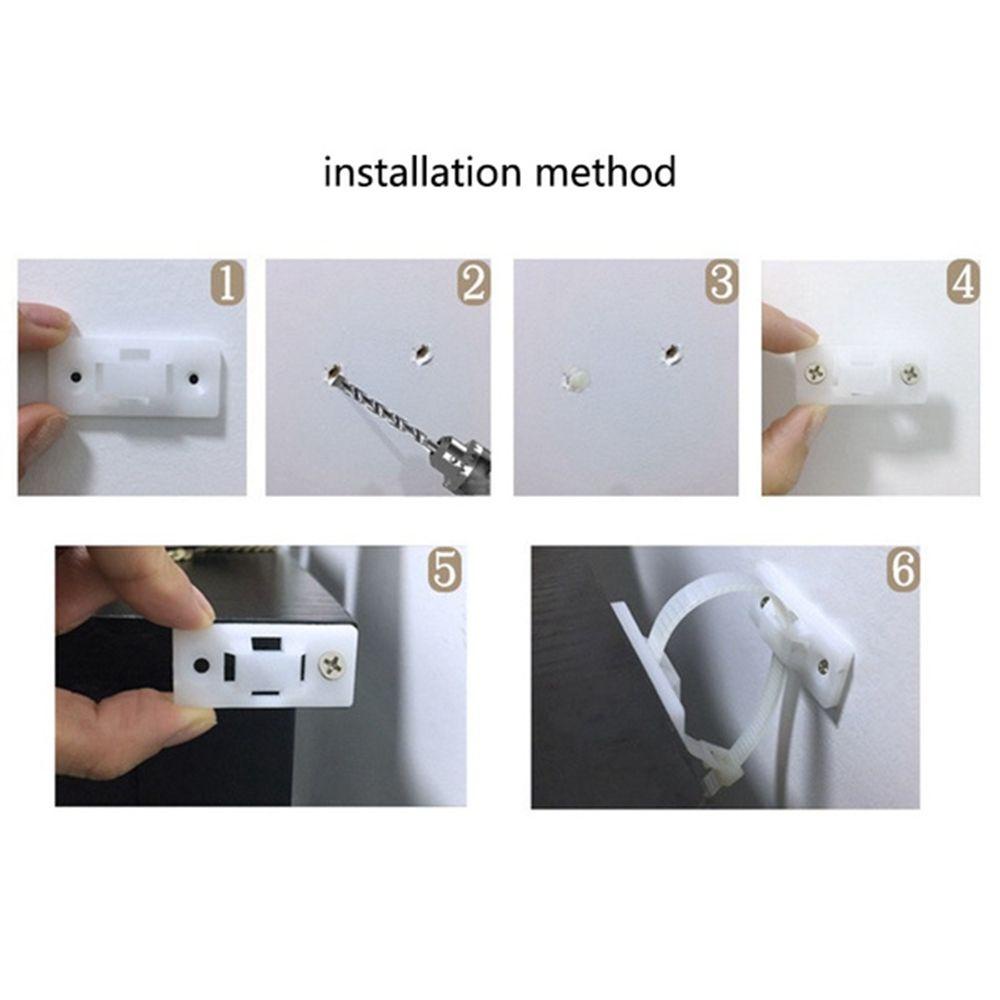 installation method

1

2

3

4

5

6