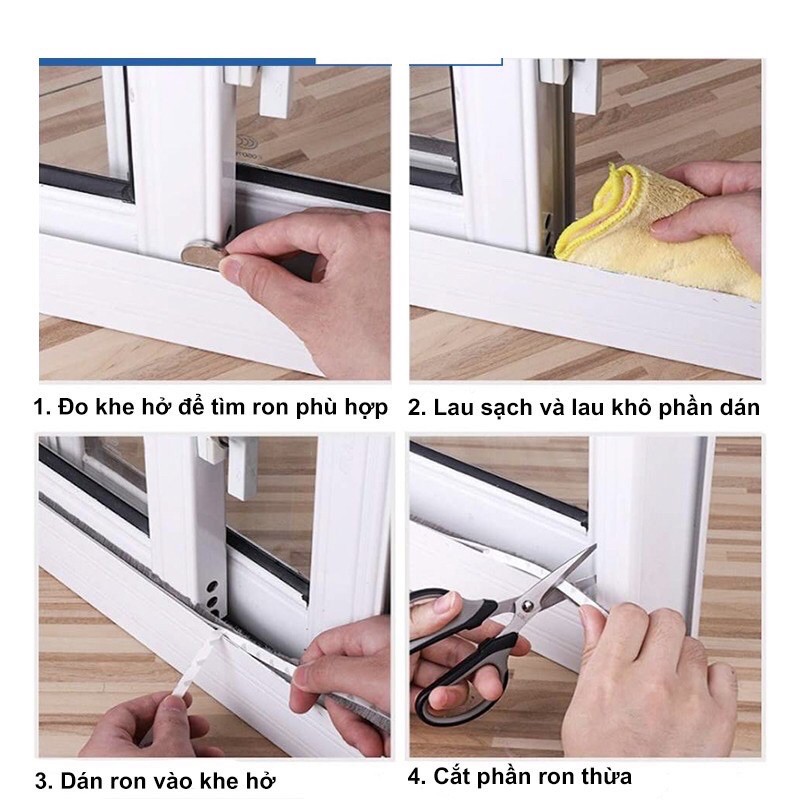 1. Đo khe hở để tìm ron phù hợp

2. Lau sạch và lau khô phần dán

3. Dán ron vào khe hở

4. Cắt phần ron thừa