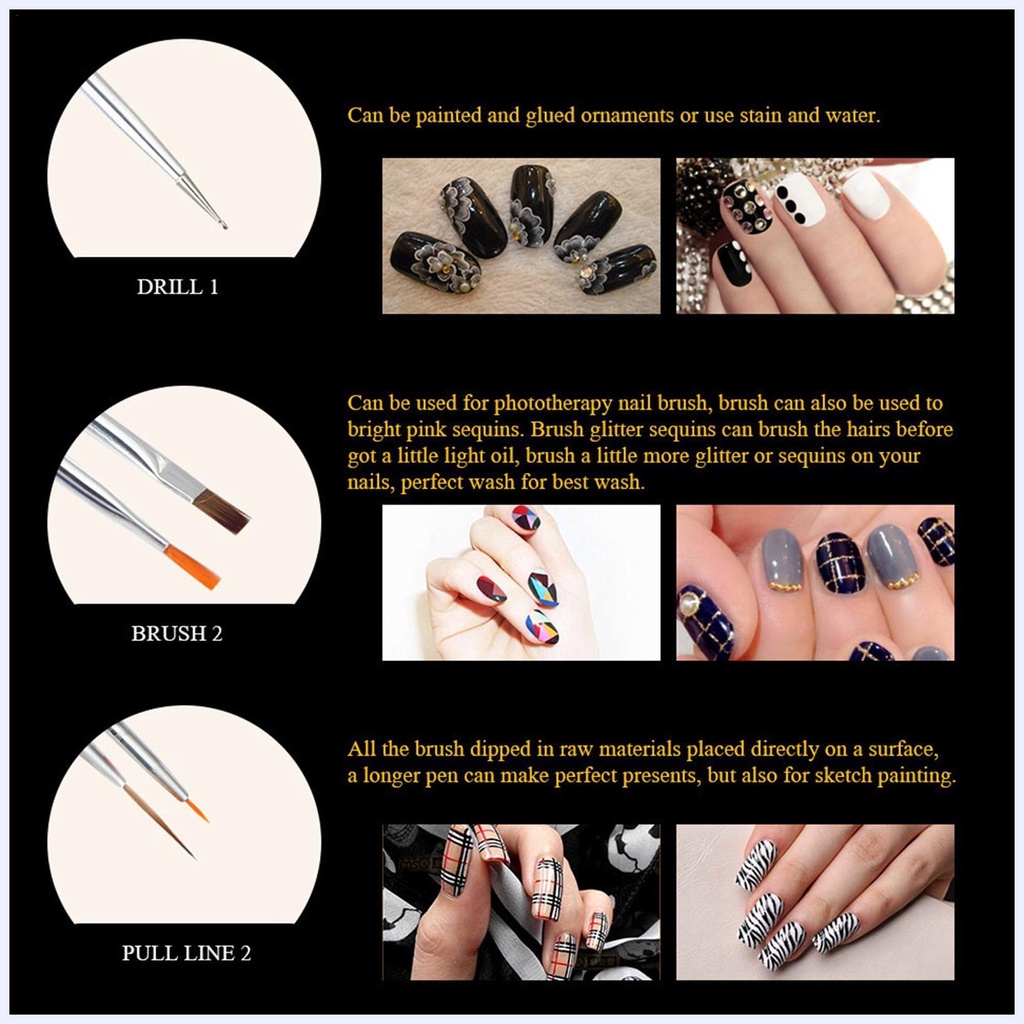 DRILL 1

Can be painted and glued ornaments or use stain and water.

BRUSH 2

Can be used for phototherapy nail brush, brush can also be used to bright pink sequins. Brush glitter sequins can brush the hairs before got a little light oil, brush a little more glitter or sequins on your nails, perfect wash for best wash.

PULL LINE 2

All the brush dipped in raw materials placed directly on a surface, a longer pen can make perfect presents, but also for sketch painting.