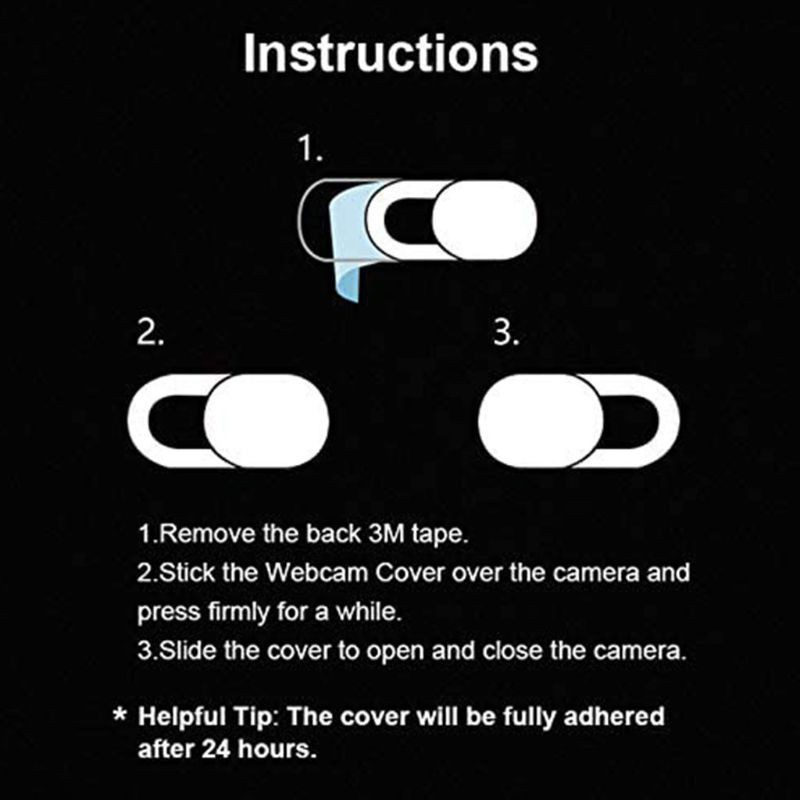 Instructions

1.

2.

3.

1.Remove the back 3M tape.
2.Stick the Webcam Cover over the camera and press firmly for a while.
3.Slide the cover to open and close the camera.

* Helpful Tip: The cover will be fully adhered after 24 hours.