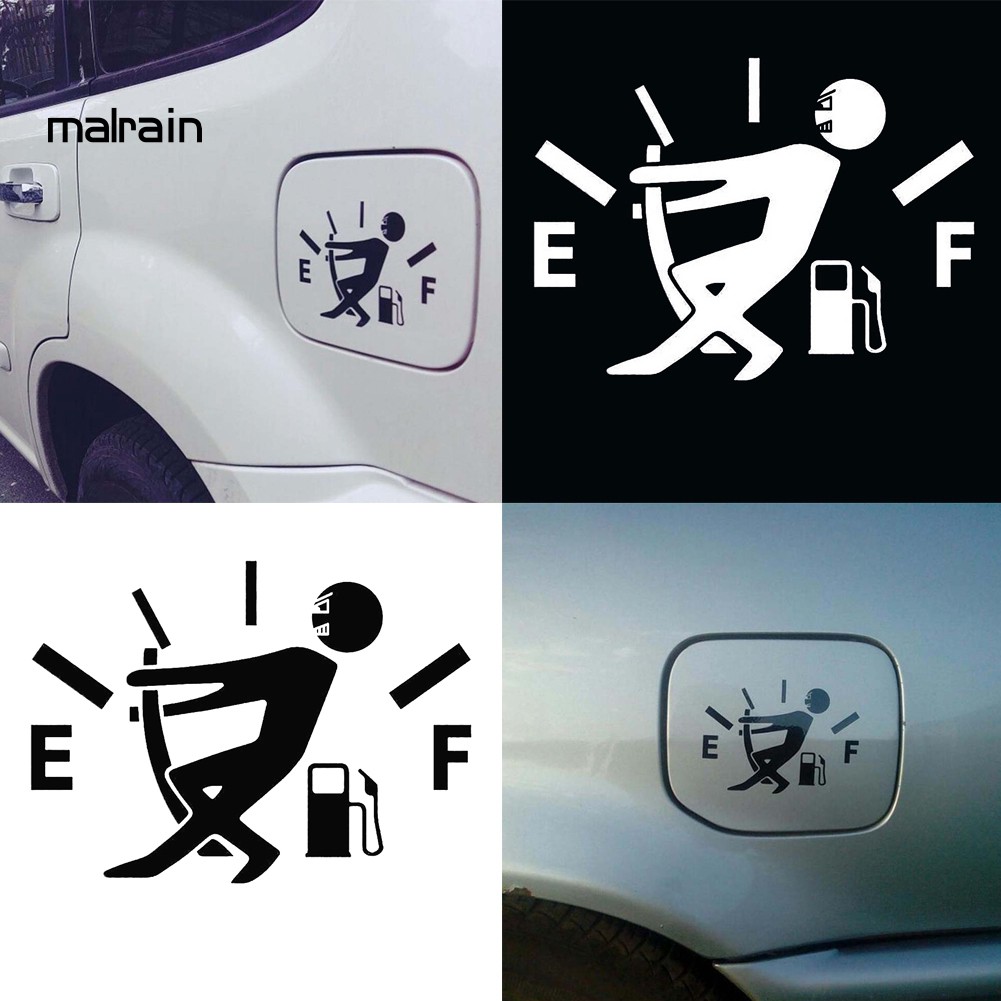 malrain

E F

E F

E F

E F