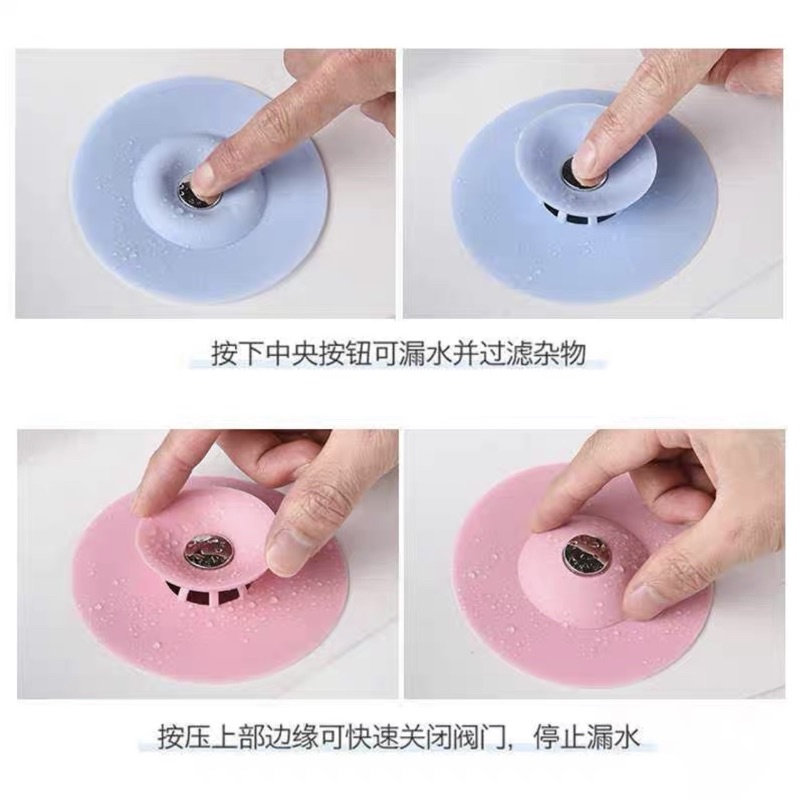 按下中央按钮可漏水并过滤杂物

按压上部边缘可快速关闭阀门，停止漏水