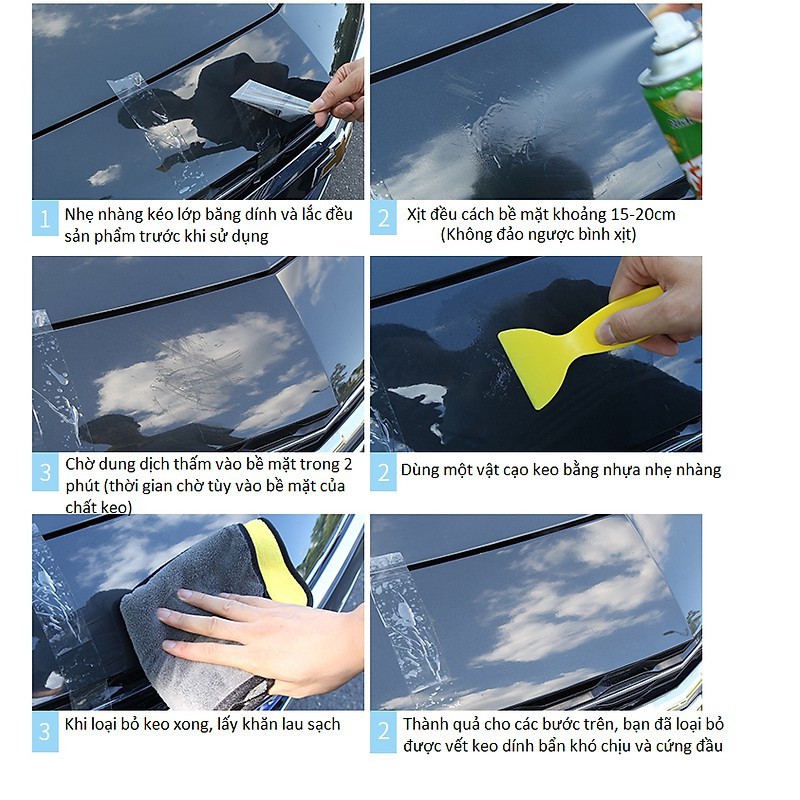 1 Nhẹ nhàng kéo lớp băng dính và lắc đều sản phẩm trước khi sử dụng

2 Xịt đều cách bề mặt khoảng 15-20cm (Không đảo ngược bình xịt)

3 Chờ dung dịch thấm vào bề mặt trong 2 phút (thời gian chờ tùy vào bề mặt của chất keo)

2 Dùng một vật cạo keo bằng nhựa nhẹ nhàng

3 Khi loại bỏ keo xong, lấy khăn lau sạch

2 Thành quả cho các bước trên, bạn đã loại bỏ được vết keo dính bẩn khó chịu và cứng đầu