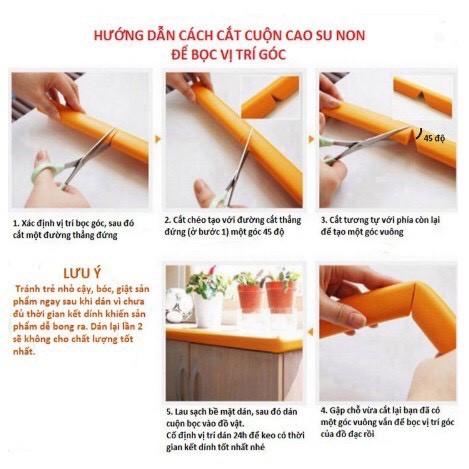 HƯỚNG DẪN CÁCH CẮT CUỘN CAO SU NON
ĐỂ BỌC VỊ TRÍ GÓC

45 độ

1. Xác định vị trí bọc góc, sau đó cắt một đường thẳng đứng

2. Cắt chéo tạo với đường cắt thẳng đứng (ở bước 1) một góc 45 độ

3. Cắt tương tự với phía còn lại để tạo một góc vuông

LƯU Ý
Tránh trẻ nhỏ cậy, bóc, giật sản phẩm ngay sau khi dán vì chưa đủ thời gian kết dính khiến sản phẩm dễ bong ra. Dán lại lần 2 sẽ không cho chất lượng tốt nhất.

5. Lau sạch bề mặt dán, sau đó dán cuộn bọc vào đồ vật.
Cố định vị trí dán 24h để keo có thời gian kết dính tốt nhất nhé

4. Gập chỗ vừa cắt lại bạn đã có một góc vuông vắn để bọc vị trí góc của đồ đạc rồi