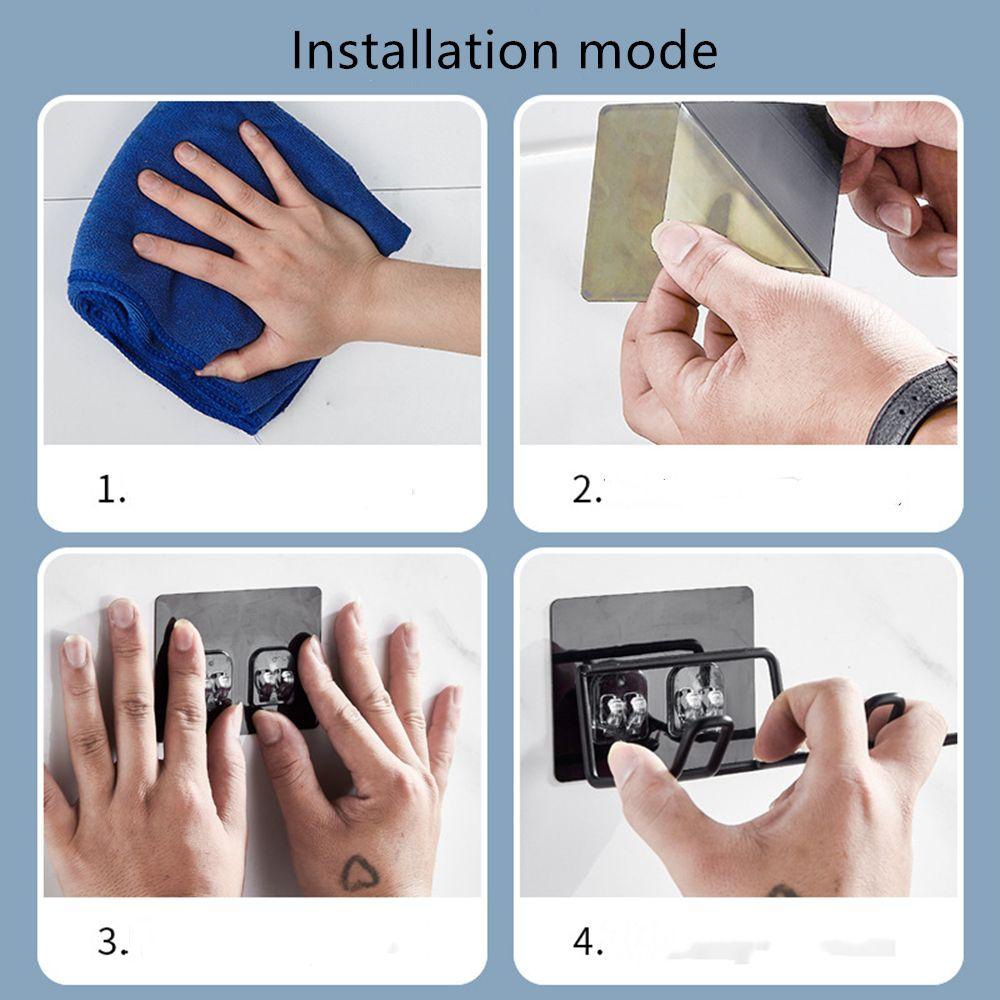 Installation mode

1.

2.

3.

4.