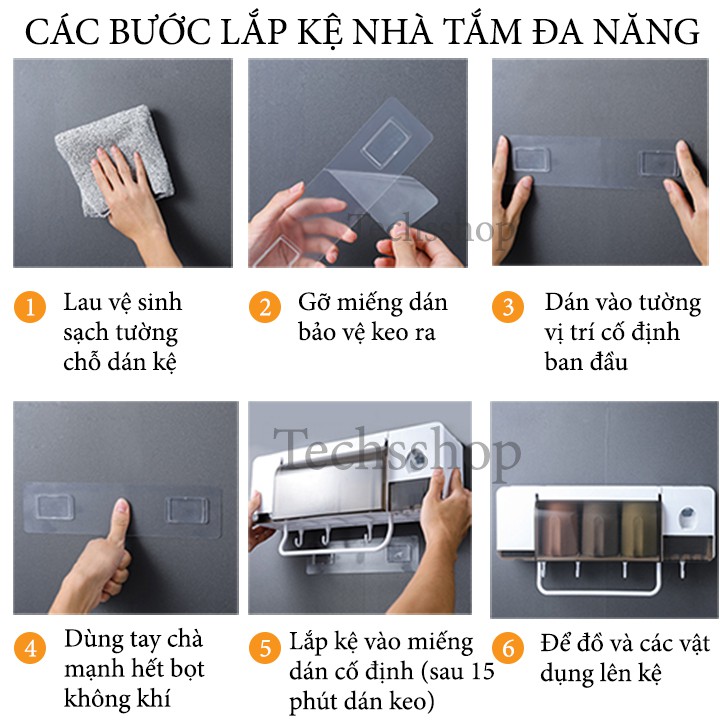 CÁC BƯỚC LẮP KỆ NHÀ TẮM ĐA NĂNG

Techsshop

1 Lau vệ sinh sạch tường chỗ dán kệ

2 Gỡ miếng dán bảo vệ keo ra

3 Dán vào tường vị trí cố định ban đầu

Techsshop

4 Dùng tay chà mạnh hết bọt không khí

5 Lắp kệ vào miếng dán cố định (sau 15 phút dán keo)

6 Để đồ và các vật dụng lên kệ