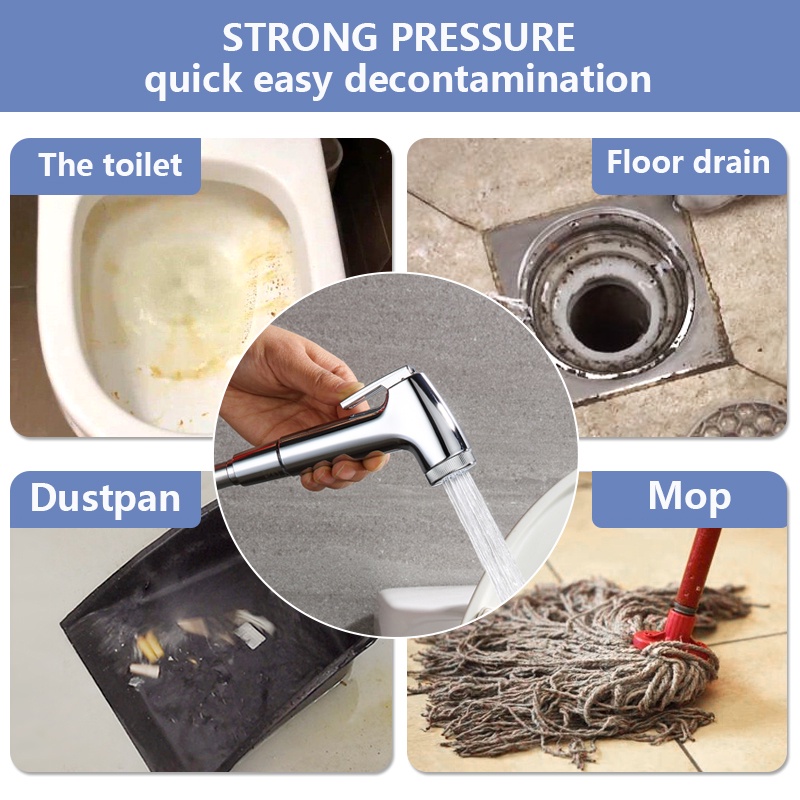 STRONG PRESSURE
quick easy decontamination

The toilet

Floor drain

Dustpan

Mop