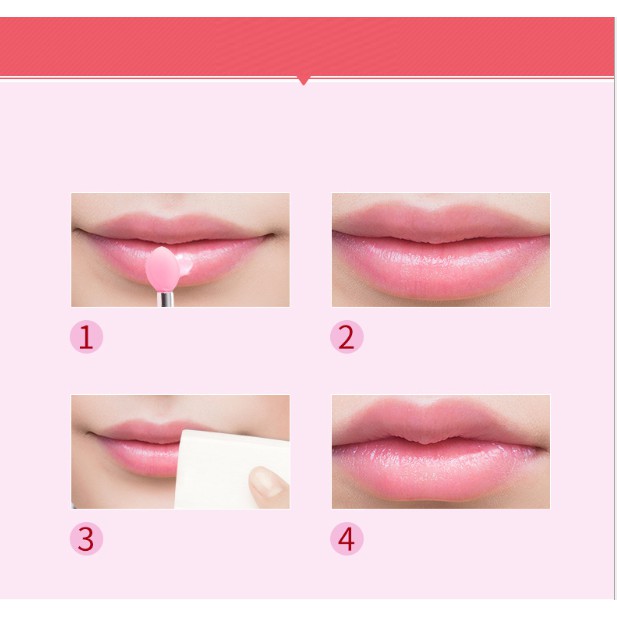 1

2

3

4