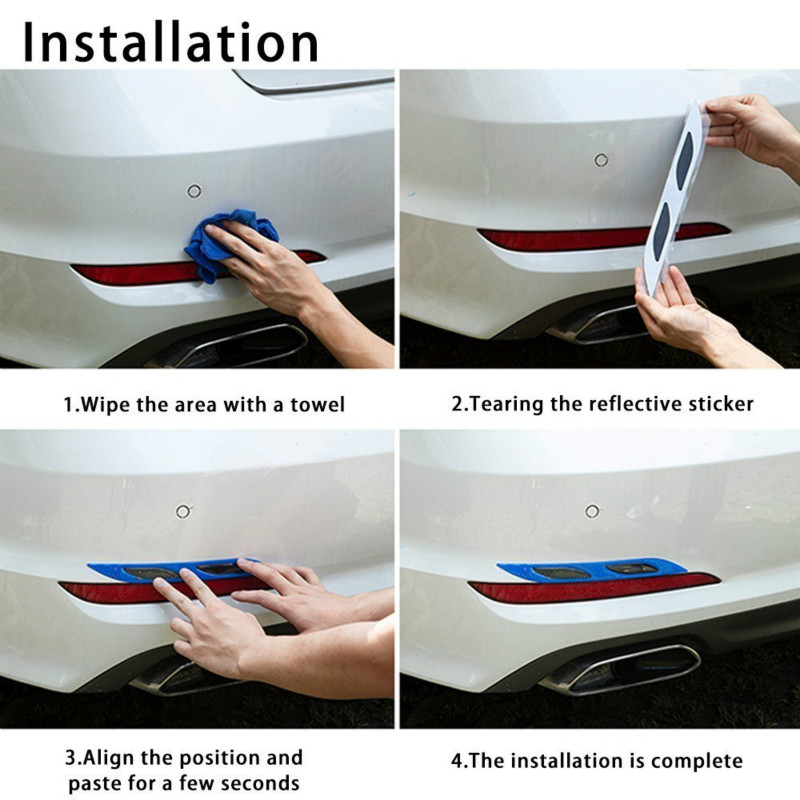 Installation

1.Wipe the area with a towel

2.Tearing the reflective sticker

3.Align the position and paste for a few seconds

4.The installation is complete