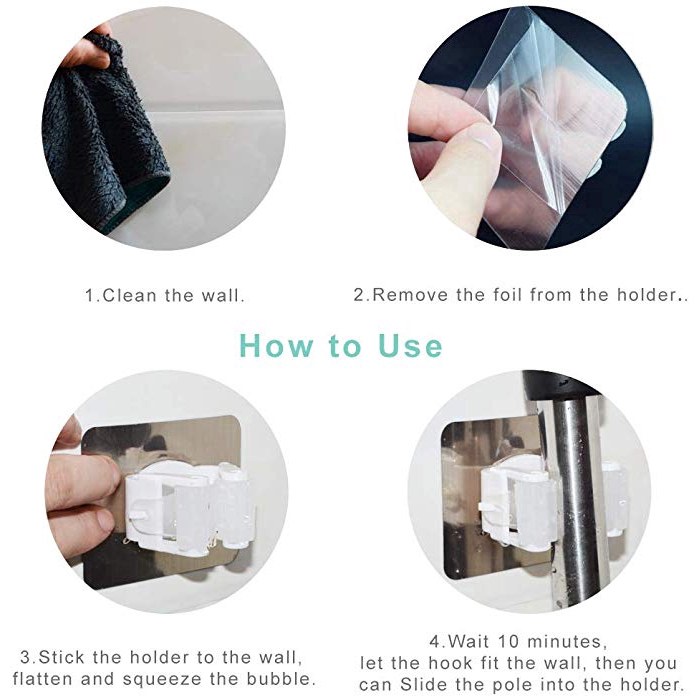 1.Clean the wall.

2.Remove the foil from the holder..

How to Use

3.Stick the holder to the wall, flatten and squeeze the bubble.

4.Wait 10 minutes, let the hook fit the wall, then you can Slide the pole into the holder.