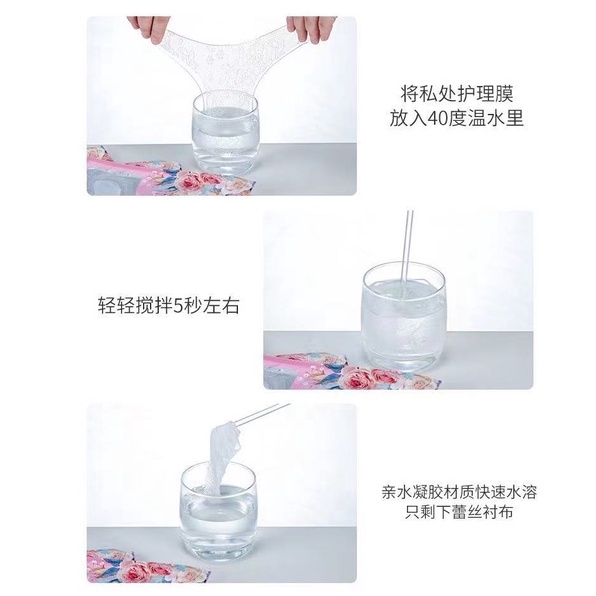 将私处护理膜
放入40度温水里

轻轻搅拌5秒左右

亲水凝胶材质快速水溶
只剩下蕾丝衬布