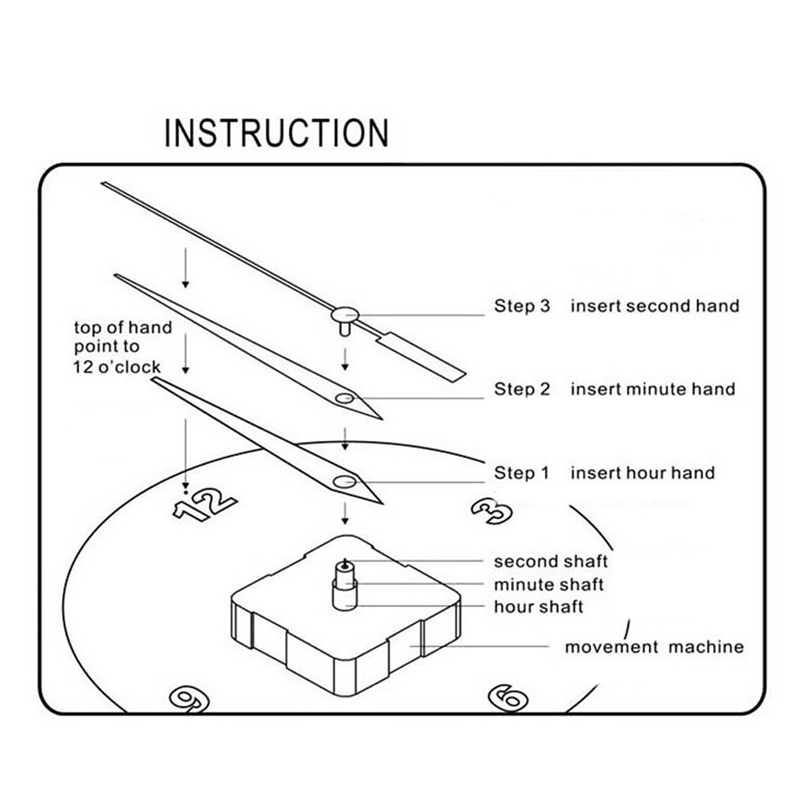 INSTRUCTION

top of hand point to 12 o'clock

Step 3 insert second hand

Step 2 insert minute hand

Step 1 insert hour hand

12

3

second shaft

minute shaft

hour shaft

movement machine

9

6