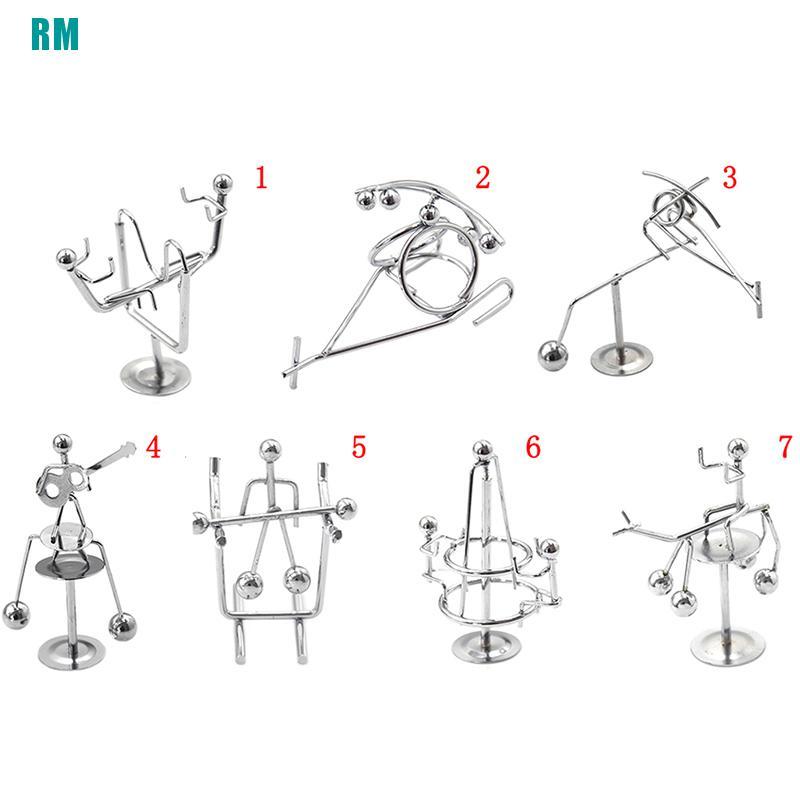 RM

1

2

3

4

5

6

7