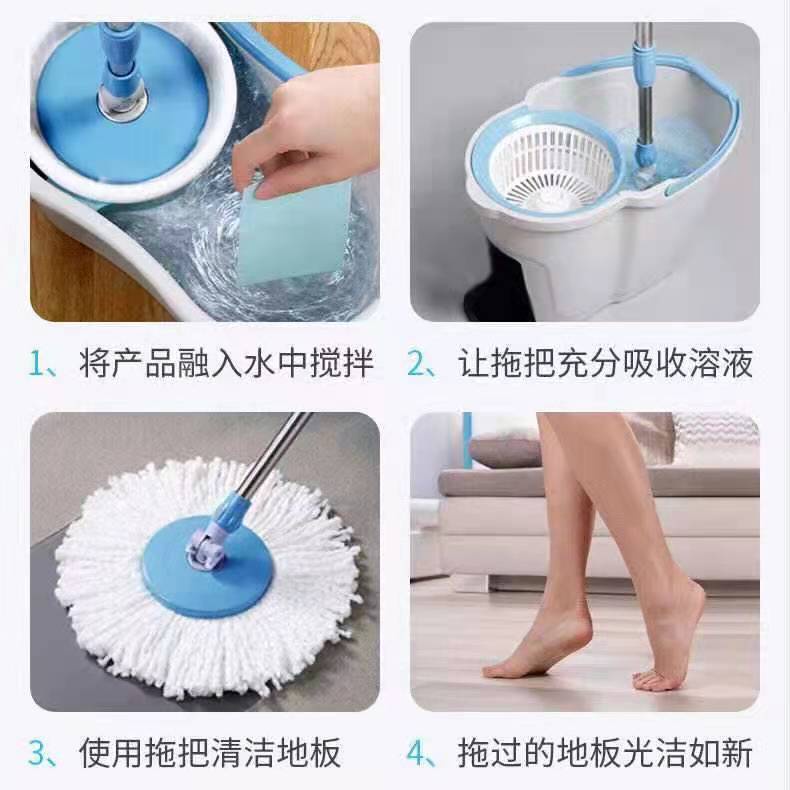 1、将产品融入水中搅拌

2、让拖把充分吸收溶液

3、使用拖把清洁地板

4、拖过的地板光洁如新