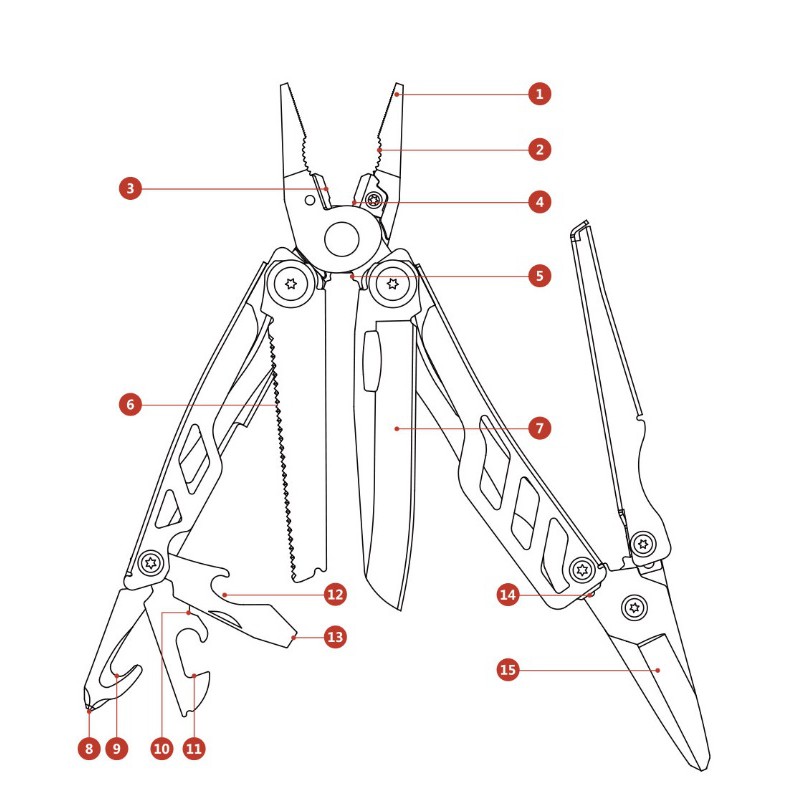 1
2
3
4
5
6
7
12
13
14
15
8
9
10
11