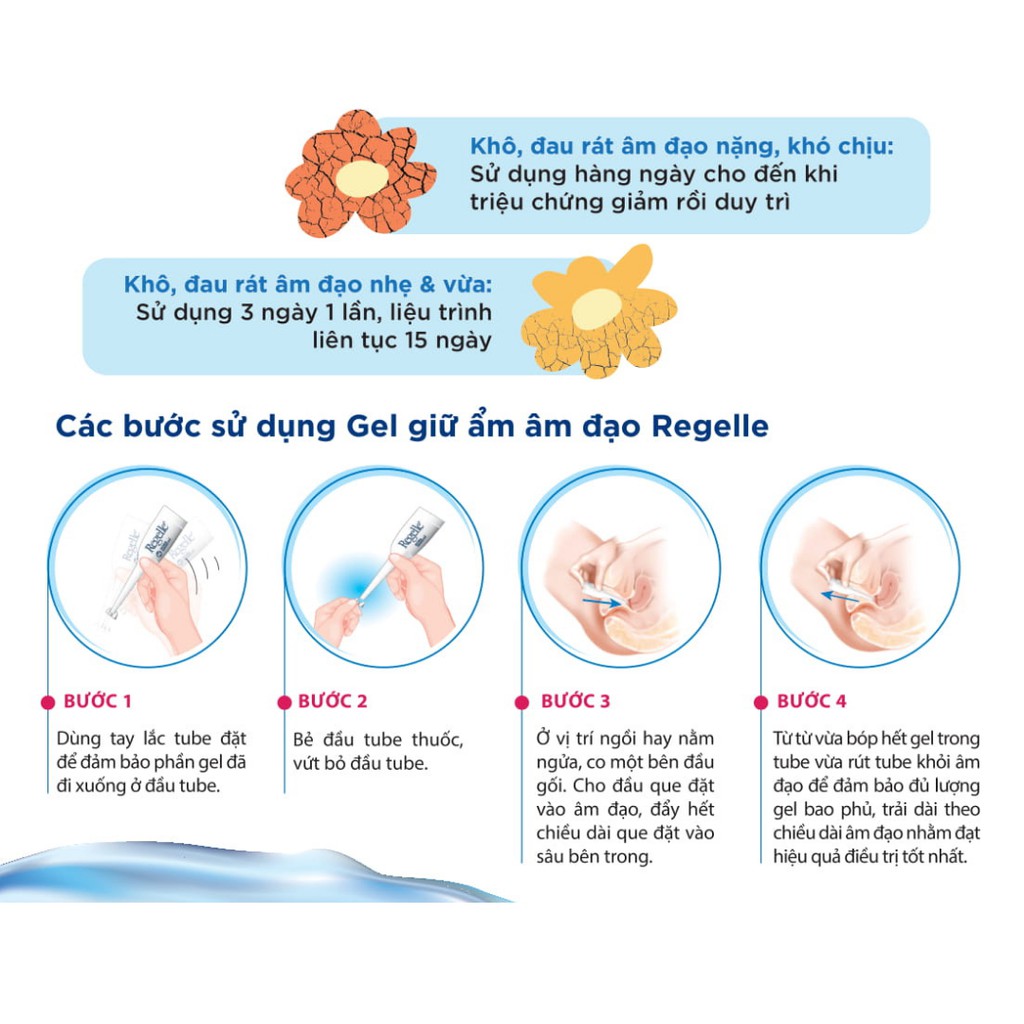 Khô, đau rát âm đạo nặng, khó chịu:
Sử dụng hàng ngày cho đến khi triệu chứng giảm rồi duy trì

Khô, đau rát âm đạo nhẹ & vừa:
Sử dụng 3 ngày 1 lần, liệu trình liên tục 15 ngày

Các bước sử dụng Gel giữ ẩm âm đạo Regelle

Regelle

Regelle

BƯỚC 1
Dùng tay lắc tube đặt để đảm bảo phần gel đã đi xuống ở đầu tube.

BƯỚC 2
Bẻ đầu tube thuốc, vứt bỏ đầu tube.

BƯỚC 3
Ở vị trí ngồi hay nằm ngửa, co một bên đầu gối. Cho đầu que đặt vào âm đạo, đẩy hết chiều dài que đặt vào sâu bên trong.

BƯỚC 4
Từ từ vừa bóp hết gel trong tube vừa rút tube khỏi âm đạo để đảm bảo đủ lượng gel bao phủ, trải dài theo chiều dài âm đạo nhằm đạt hiệu quả điều trị tốt nhất.