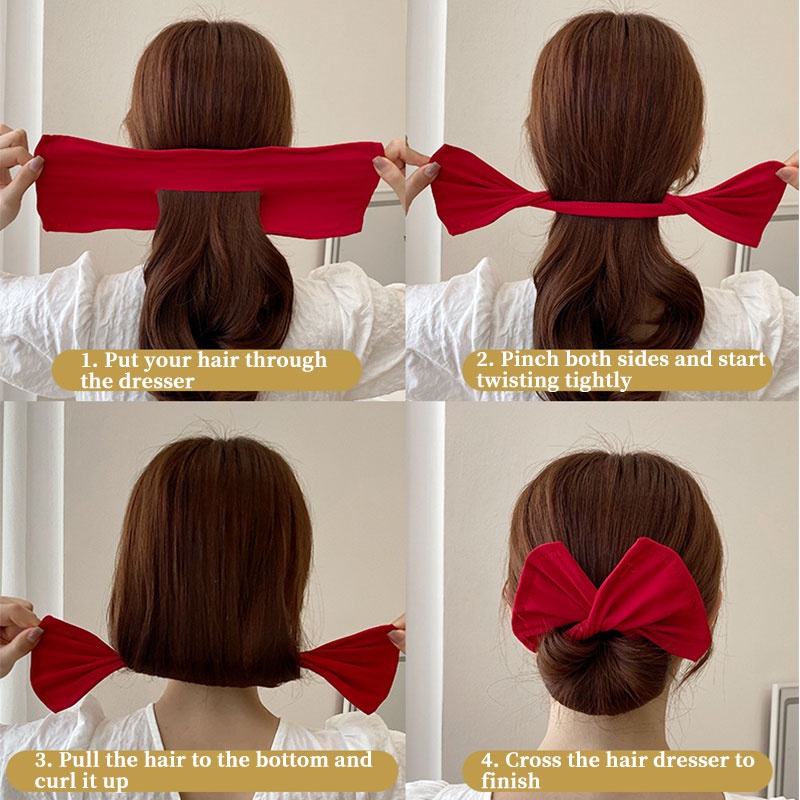 1. Put your hair through the dresser

2. Pinch both sides and start twisting tightly

3. Pull the hair to the bottom and curl it up

4. Cross the hair dresser to finish