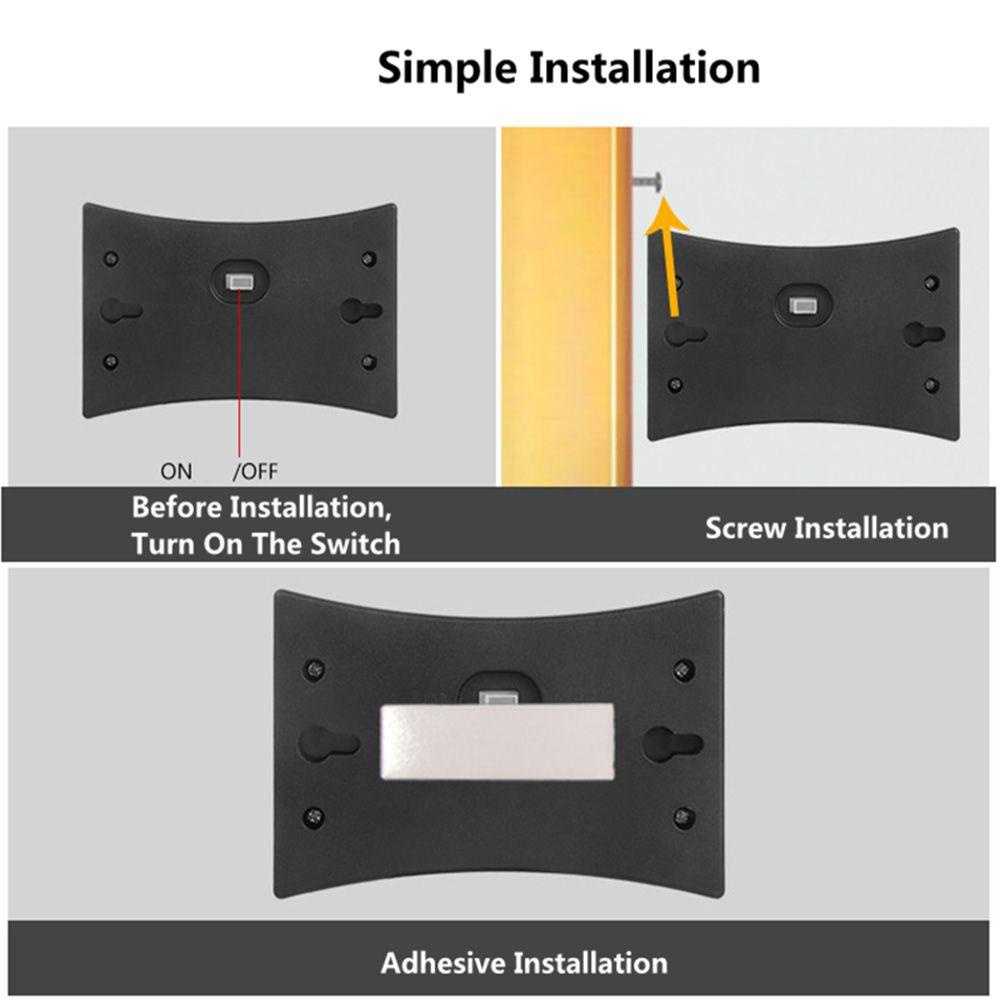 Simple Installation

ON /OFF

Before Installation,
Turn On The Switch

Screw Installation

Adhesive Installation