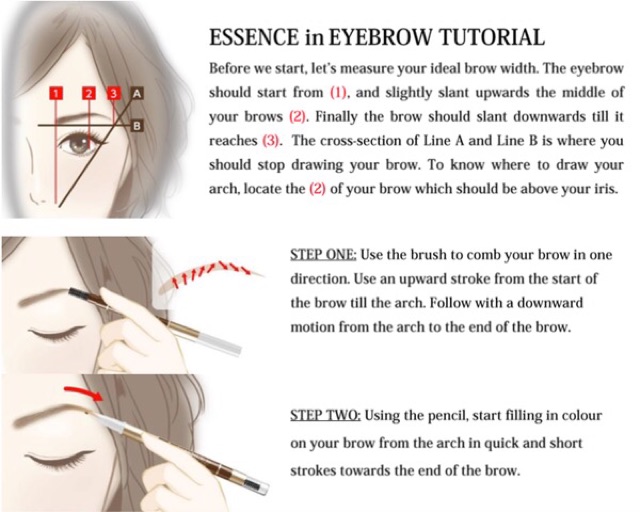 1
2
3
A
B

ESSENCE in EYEBROW TUTORIAL

Before we start, let's measure your ideal brow width. The eyebrow should start from (1), and slightly slant upwards the middle of your brows (2). Finally the brow should slant downwards till it reaches (3). The cross-section of Line A and Line B is where you should stop drawing your brow. To know where to draw your arch, locate the (2) of your brow which should be above your iris.

STEP ONE: Use the brush to comb your brow in one direction. Use an upward stroke from the start of the brow till the arch. Follow with a downward motion from the arch to the end of the brow.

STEP TWO: Using the pencil, start filling in colour on your brow from the arch in quick and short strokes towards the end of the brow.