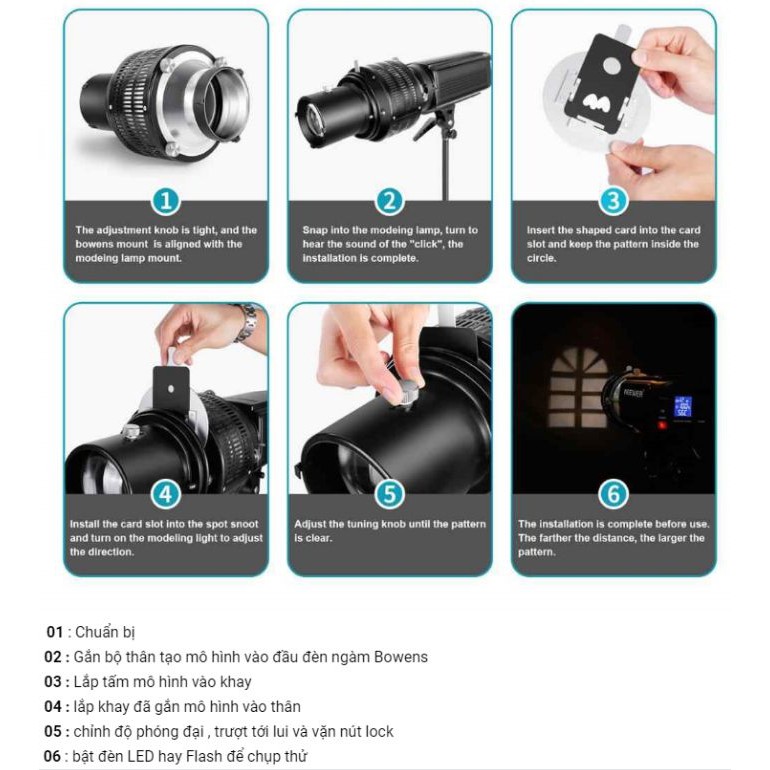 1
The adjustment knob is tight, and the bowens mount is aligned with the modeing lamp mount.

2
Snap into the modeing lamp, turn to hear the sound of the "click", the installation is complete.

3
Insert the shaped card into the card slot and keep the pattern inside the circle.

4
Install the card slot into the spot snoot and turn on the modeling light to adjust the direction.

5
Adjust the tuning knob until the pattern is clear.

NEEWER

6
The installation is complete before use. The farther the distance, the larger the pattern.

01 : Chuẩn bị
02 : Gắn bộ thân tạo mô hình vào đầu đèn ngàm Bowens
03 : Lắp tấm mô hình vào khay
04 : lắp khay đã gắn mô hình vào thân
05 : chỉnh độ phóng đại , trượt tới lui và vặn nút lock
06 : bật đèn LED hay Flash để chụp thử