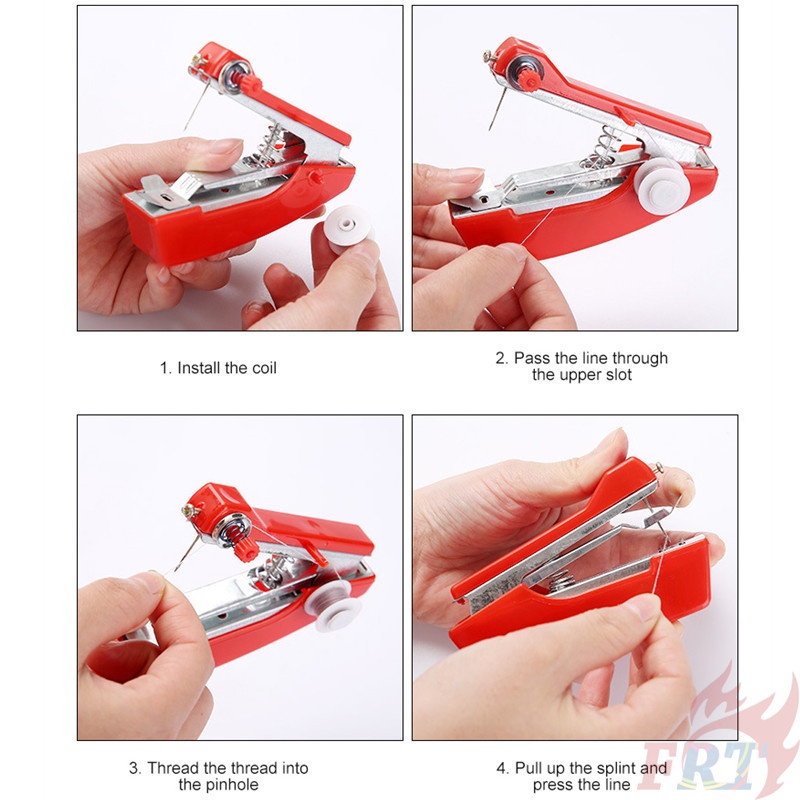 1. Install the coil

2. Pass the line through the upper slot

3. Thread the thread into the pinhole

4. Pull up the splint and press the line

FRT