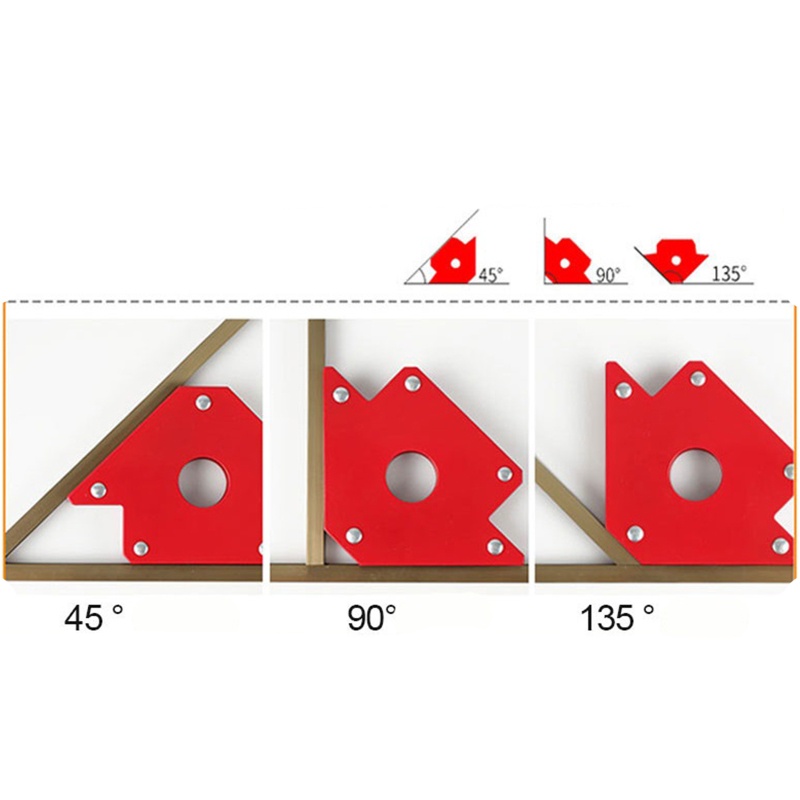 45°
90°
135°

45 °
90°
135 °