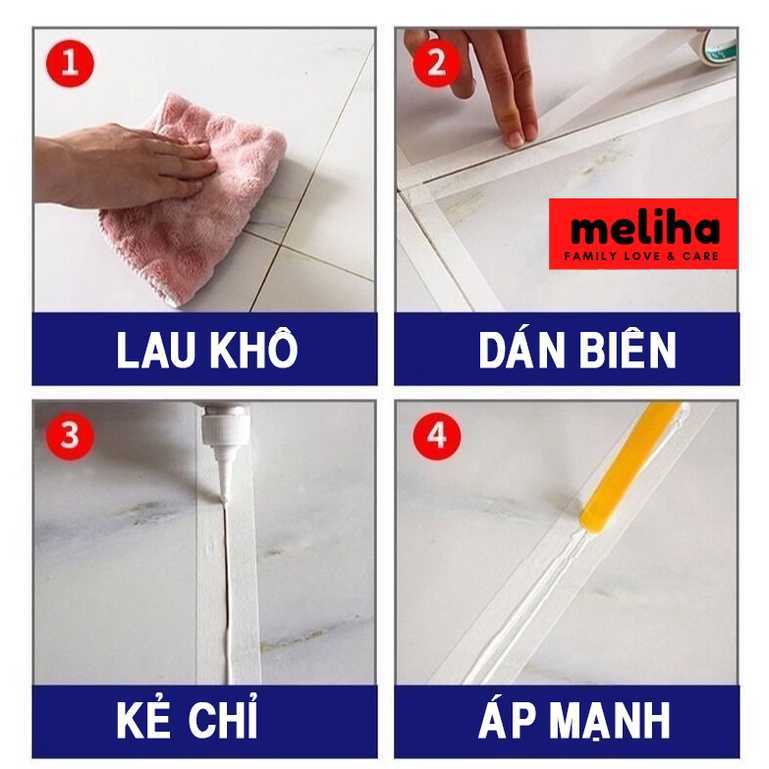 1
LAU KHÔ

2
meliha
FAMILY LOVE & CARE
DÁN BIÊN

3
KẺ CHỈ

4
ÁP MẠNH