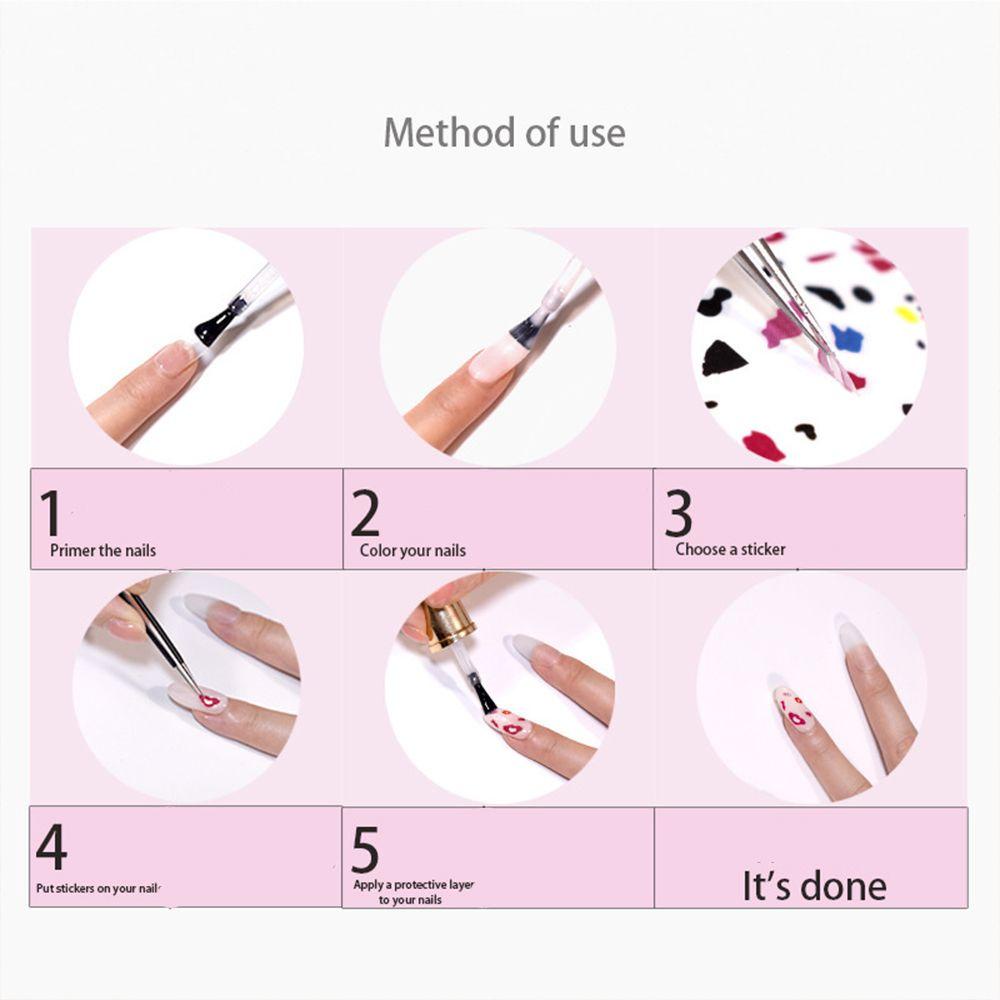 Method of use

1
Primer the nails

2
Color your nails

3
Choose a sticker

4
Put stickers on your nail

5
Apply a protective layer to your nails

It's done