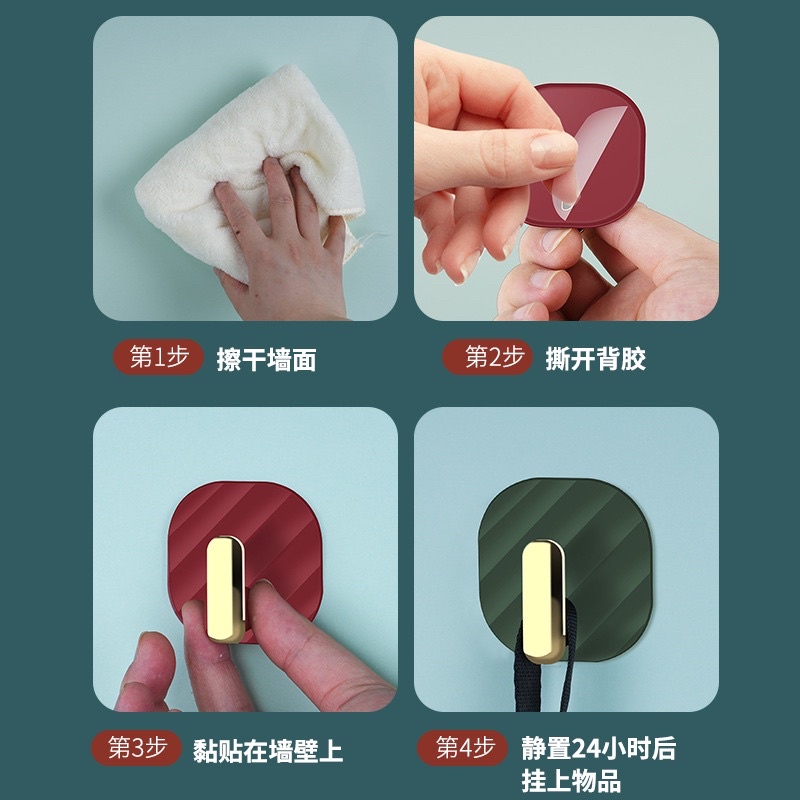 第1步 擦干墙面

第2步 撕开背胶

第3步 黏贴在墙壁上

第4步 静置24小时后挂上物品