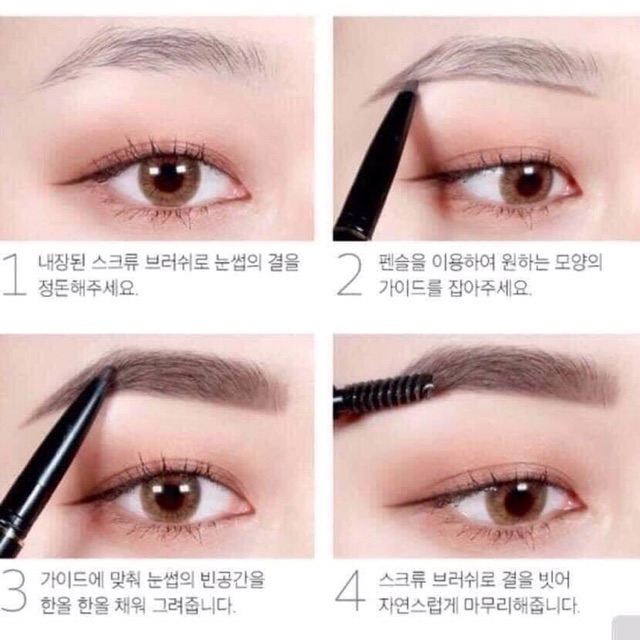 1 내장된 스크류 브러쉬로 눈썹의 결을 정돈해주세요.

2 펜슬을 이용하여 원하는 모양의 가이드를 잡아주세요.

3 가이드에 맞춰 눈썹의 빈공간을 한올 한올 채워 그려줍니다.

4 스크류 브러쉬로 결을 빗어 자연스럽게 마무리해줍니다.