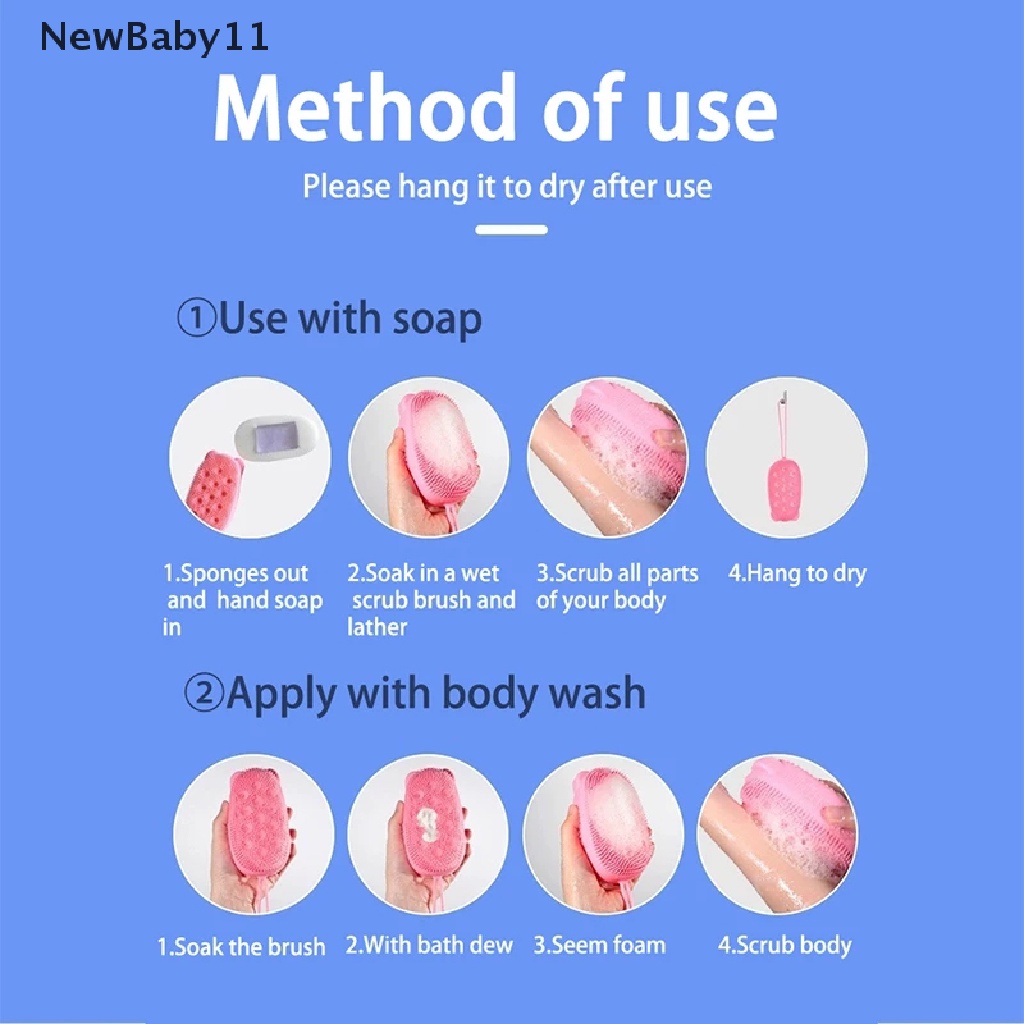 NewBaby11

Method of use

Please hang it to dry after use

①Use with soap

1.Sponges out and hand soap in

2.Soak in a wet scrub brush and lather

3.Scrub all parts of your body

4.Hang to dry

②Apply with body wash

1.Soak the brush

2.With bath dew

3.Seem foam

4.Scrub body