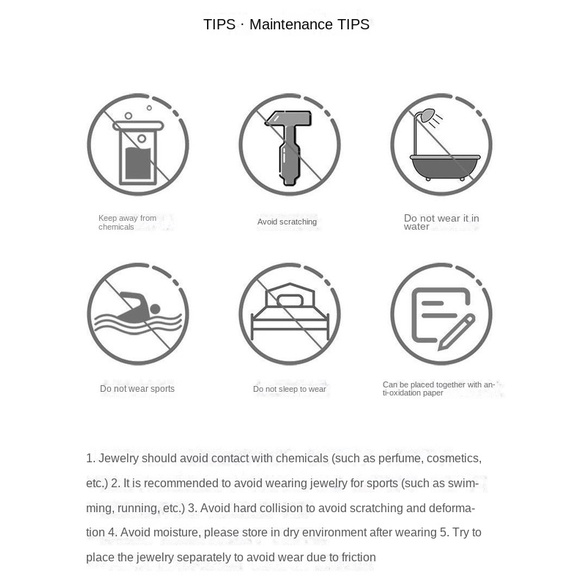 TIPS · Maintenance TIPS

Keep away from chemicals

Avoid scratching

Do not wear it in water

Do not wear sports

Do not sleep to wear

Can be placed together with anti-oxidation paper

1. Jewelry should avoid contact with chemicals (such as perfume, cosmetics, etc.) 2. It is recommended to avoid wearing jewelry for sports (such as swimming, running, etc.) 3. Avoid hard collision to avoid scratching and deformation 4. Avoid moisture, please store in dry environment after wearing 5. Try to place the jewelry separately to avoid wear due to friction