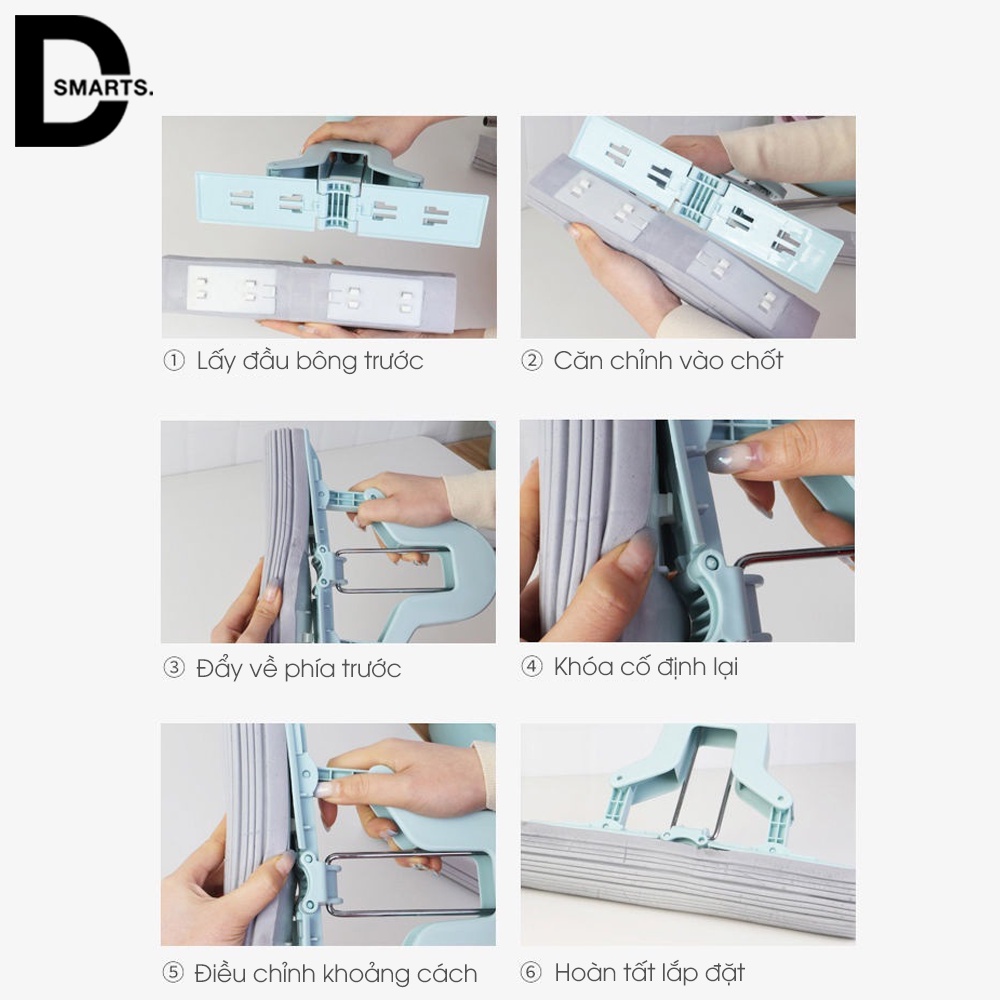 D SMARTS.

① Lấy đầu bông trước

② Căn chỉnh vào chốt

③ Đẩy về phía trước

④ Khóa cố định lại

⑤ Điều chỉnh khoảng cách

⑥ Hoàn tất lắp đặt