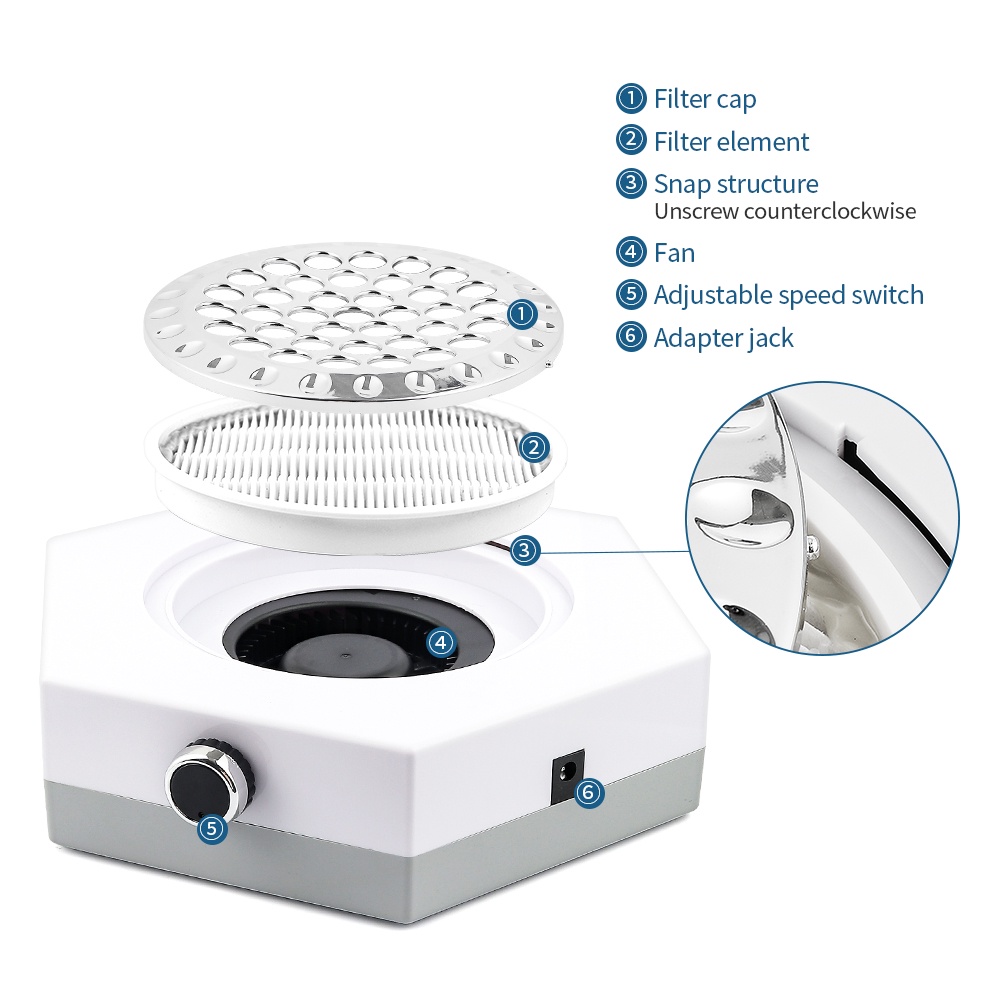 1 Filter cap
2 Filter element
3 Snap structure
Unscrew counterclockwise
4 Fan
5 Adjustable speed switch
6 Adapter jack

1

2

3

4

5

6