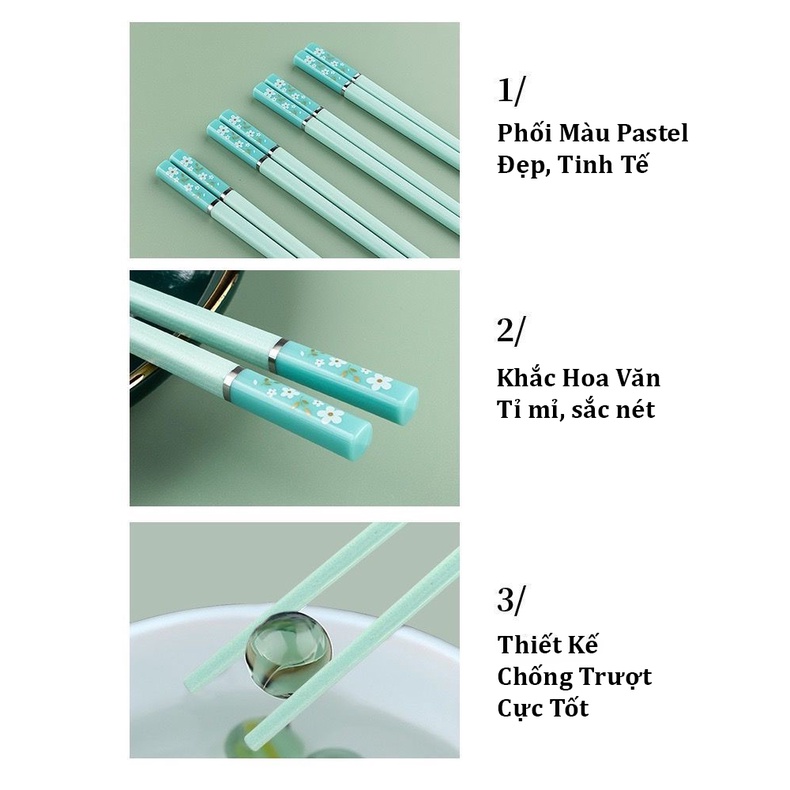 1/

Phối Màu Pastel Đẹp, Tinh Tế

2/

Khắc Hoa Văn Tỉ mỉ, sắc nét

3/

Thiết Kế Chống Trượt Cực Tốt