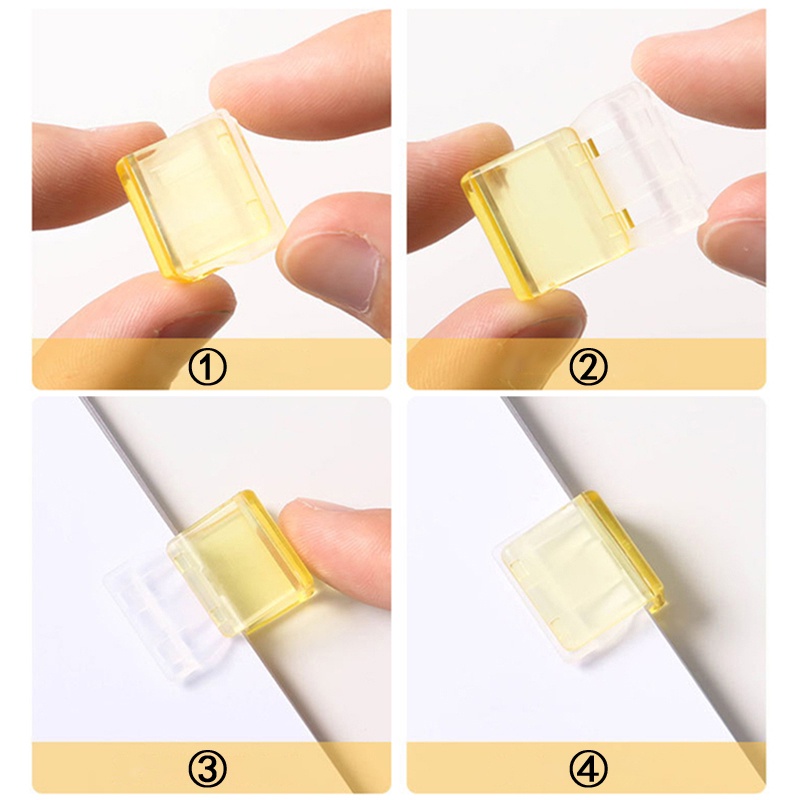 ①

②

③

④