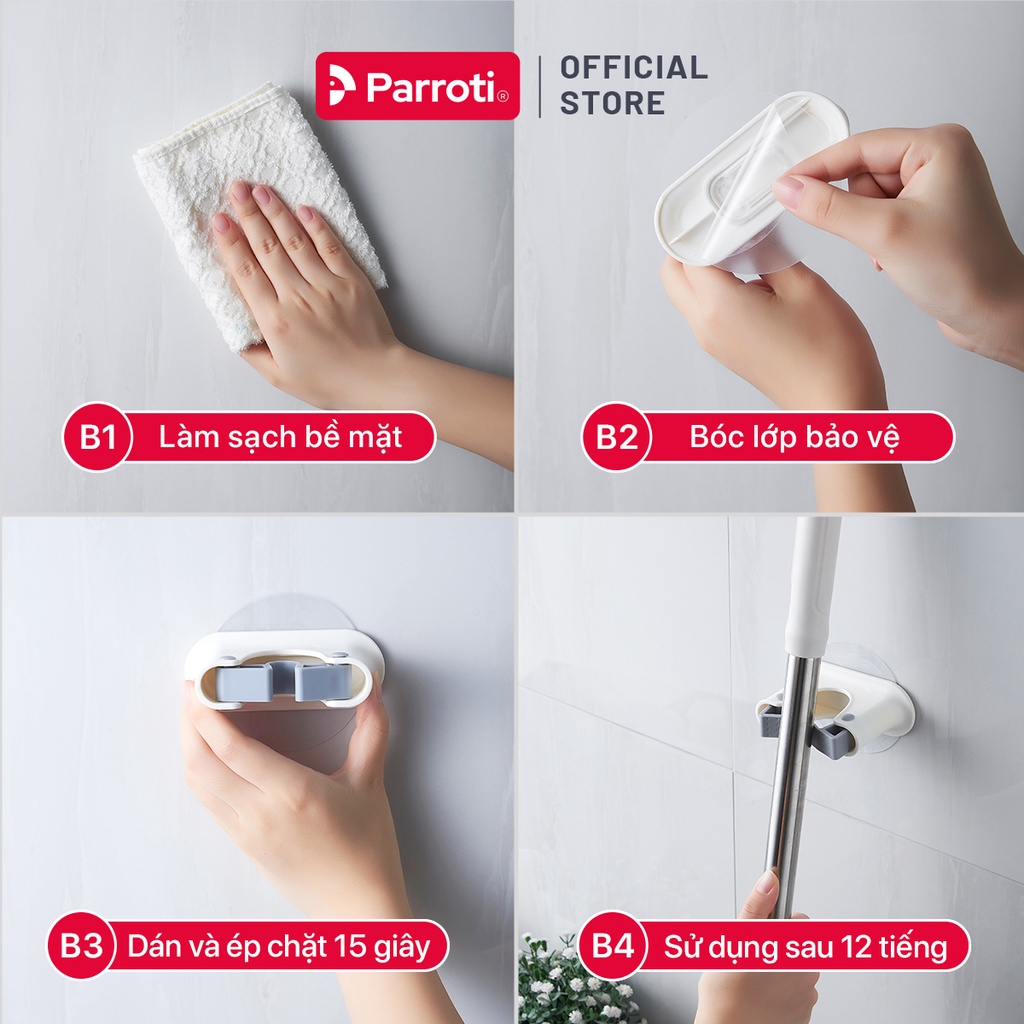 Parroti®
OFFICIAL STORE

B1 Làm sạch bề mặt

B2 Bóc lớp bảo vệ

B3 Dán và ép chặt 15 giây

B4 Sử dụng sau 12 tiếng