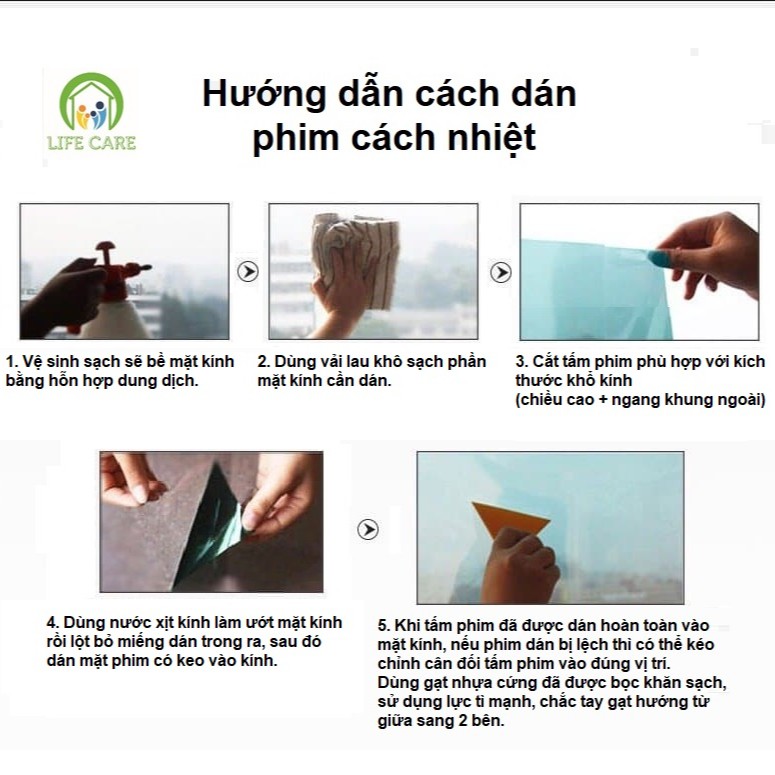 LIFE CARE

Hướng dẫn cách dán phim cách nhiệt

1. Vệ sinh sạch sẽ bề mặt kính bằng hỗn hợp dung dịch.

2. Dùng vải lau khô sạch phần mặt kính cần dán.

3. Cắt tấm phim phù hợp với kích thước khổ kính (chiều cao + ngang khung ngoài)

4. Dùng nước xịt kính làm ướt mặt kính rồi lột bỏ miếng dán trong ra, sau đó dán mặt phim có keo vào kính.

5. Khi tấm phim đã được dán hoàn toàn vào mặt kính, nếu phim dán bị lệch thì có thể kéo chỉnh cân đối tấm phim vào đúng vị trí. Dùng gạt nhựa cứng đã được bọc khăn sạch, sử dụng lực tì mạnh, chắc tay gạt hướng từ giữa sang 2 bên.