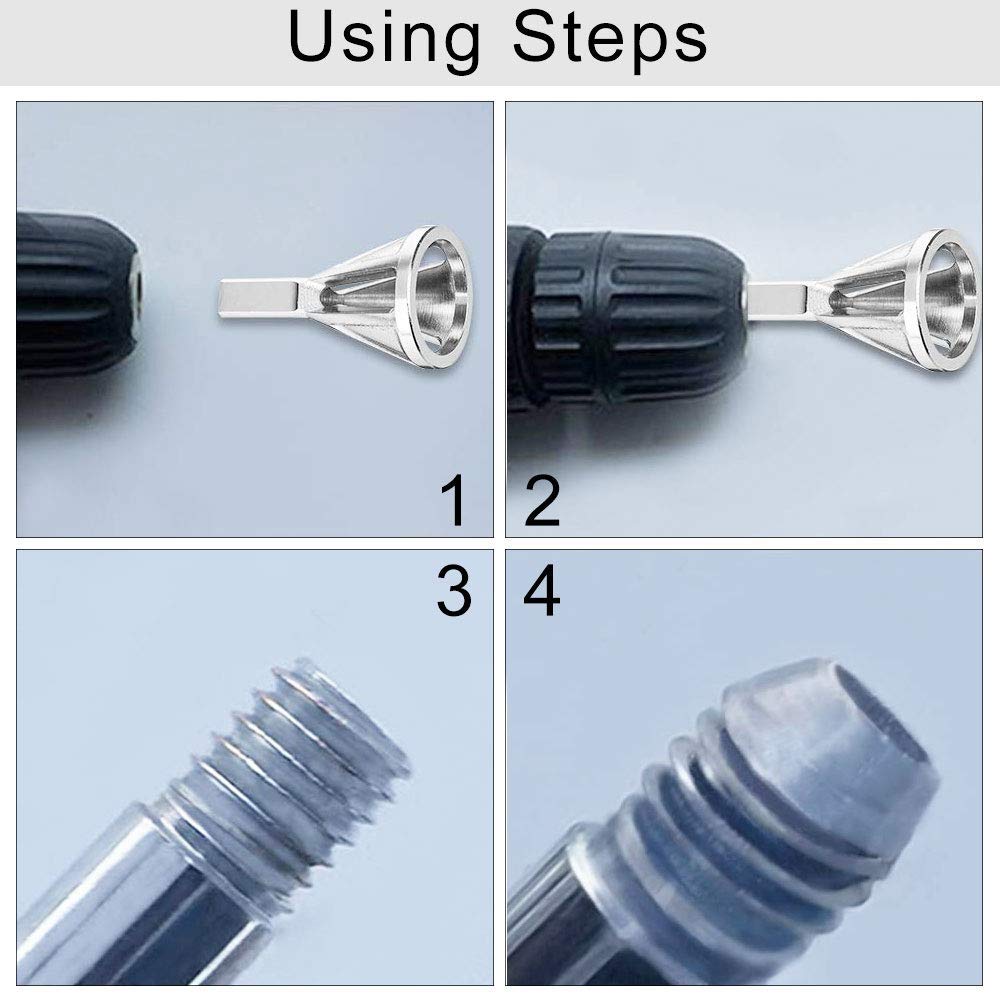 Using Steps

1

2

3

4