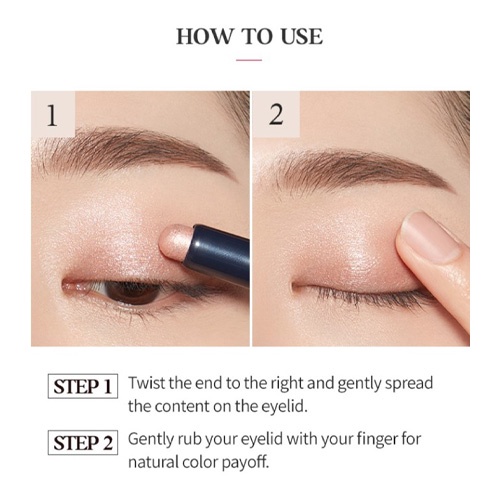 HOW TO USE

1

2

STEP 1 Twist the end to the right and gently spread the content on the eyelid.

STEP 2 Gently rub your eyelid with your finger for natural color payoff.