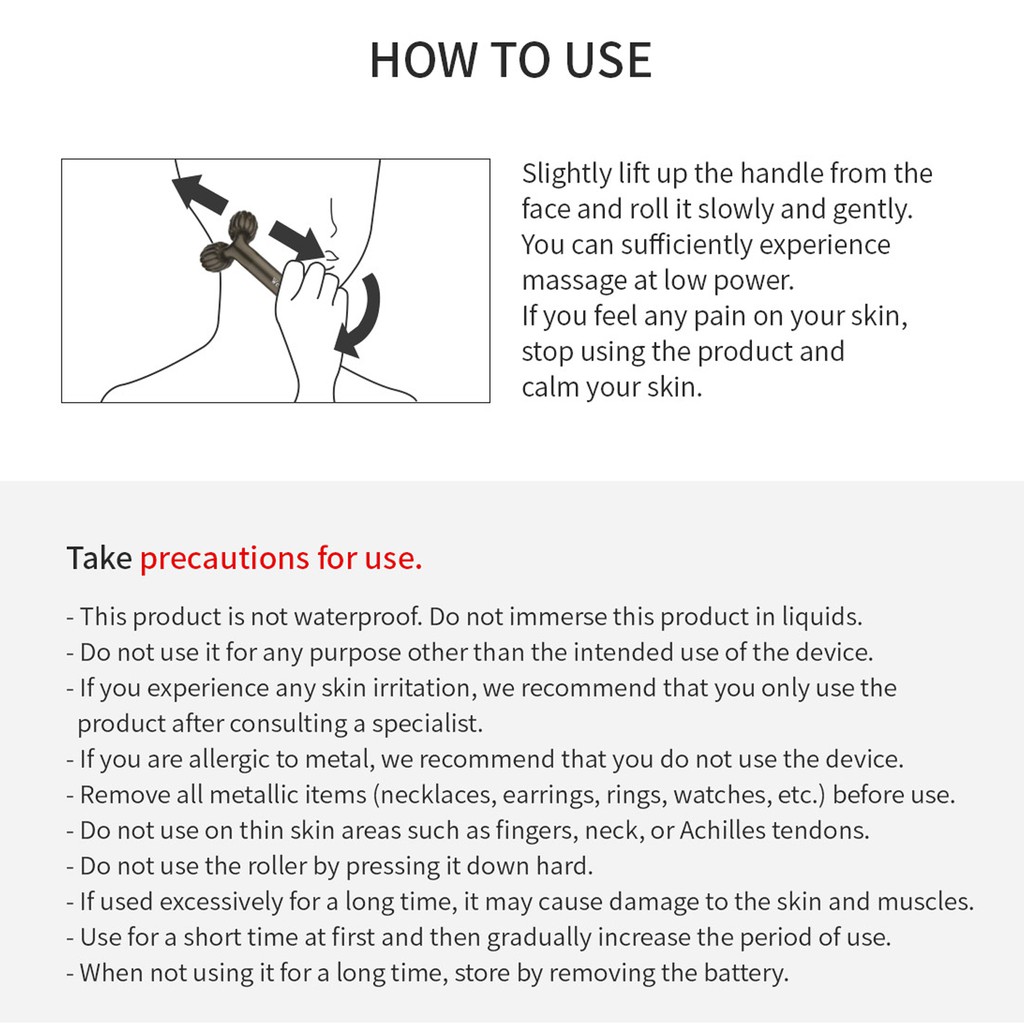 HOW TO USE

Slightly lift up the handle from the face and roll it slowly and gently.
You can sufficiently experience massage at low power.
If you feel any pain on your skin, stop using the product and calm your skin.

Take precautions for use.

- This product is not waterproof. Do not immerse this product in liquids.
- Do not use it for any purpose other than the intended use of the device.
- If you experience any skin irritation, we recommend that you only use the product after consulting a specialist.
- If you are allergic to metal, we recommend that you do not use the device.
- Remove all metallic items (necklaces, earrings, rings, watches, etc.) before use.
- Do not use on thin skin areas such as fingers, neck, or Achilles tendons.
- Do not use the roller by pressing it down hard.
- If used excessively for a long time, it may cause damage to the skin and muscles.
- Use for a short time at first and then gradually increase the period of use.
- When not using it for a long time, store by removing the battery.