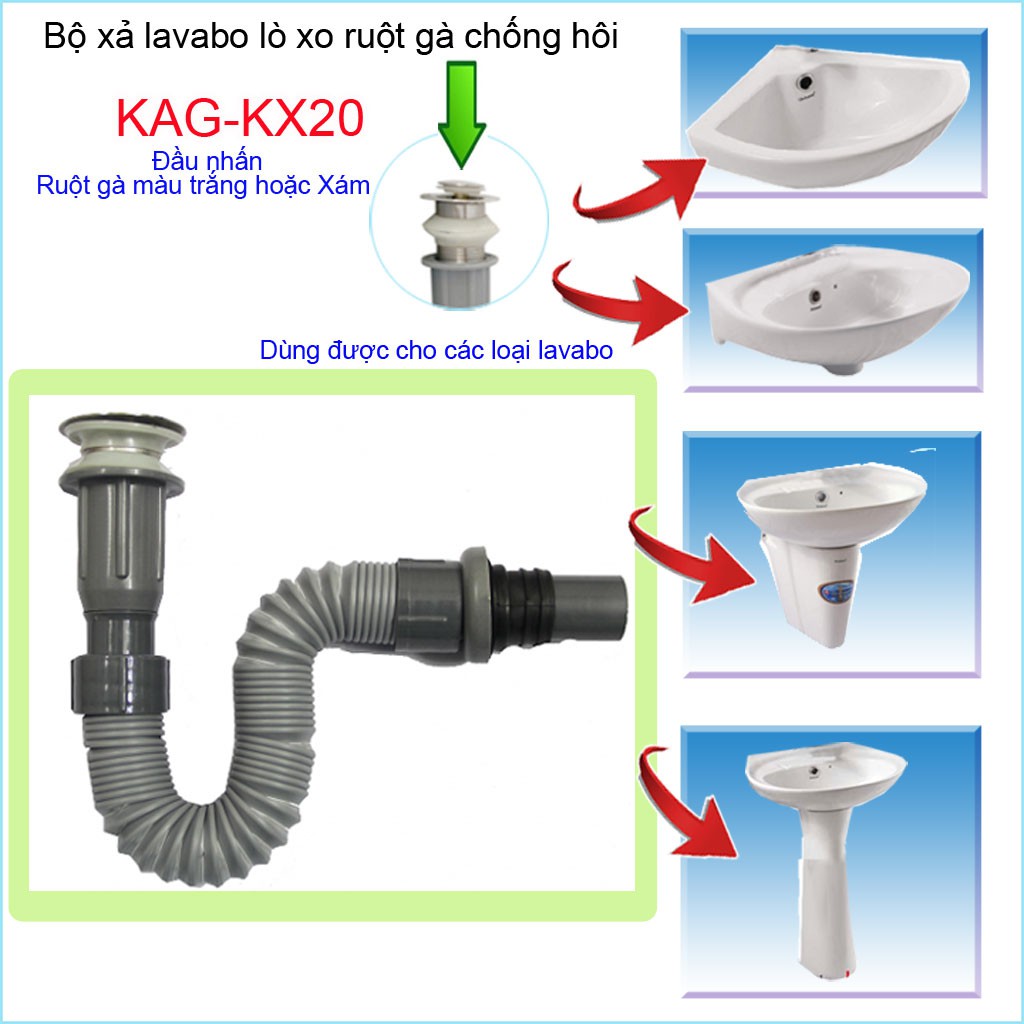 Bộ xả lavabo lò xo ruột gà chống hôi

KAG-KX20

Đầu nhấn
Ruột gà màu trắng hoặc Xám

Dùng được cho các loại lavabo