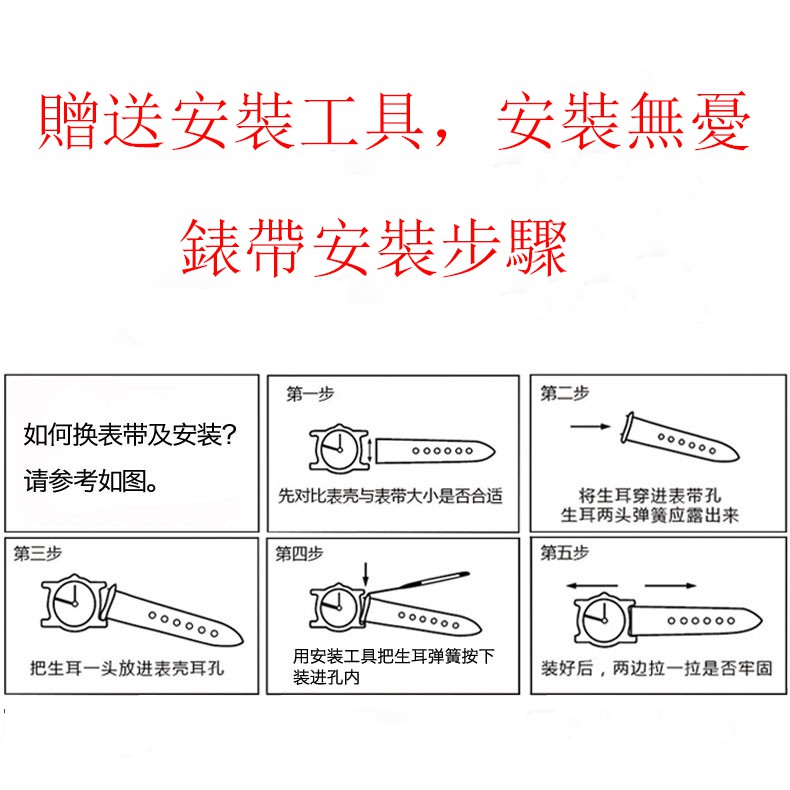 贈送安裝工具，安裝無憂

錶帶安裝步驟

如何换表带及安装?
请参考如图。

第一步
先对比表壳与表带大小是否合适

第二步
将生耳穿进表带孔
生耳两头弹簧应露出来

第三步
把生耳一头放进表壳耳孔

第四步
用安装工具把生耳弹簧按下装进孔内

第五步
装好后，两边拉一拉是否牢固