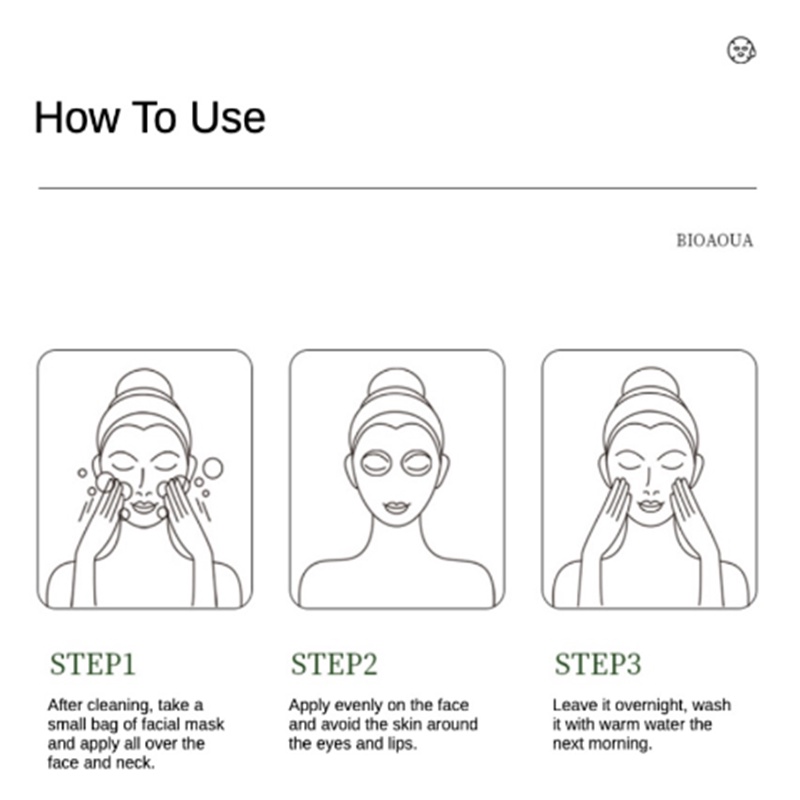 How To Use

BIOAOUA

STEP1

After cleaning, take a small bag of facial mask and apply all over the face and neck.

STEP2

Apply evenly on the face and avoid the skin around the eyes and lips.

STEP3

Leave it overnight, wash it with warm water the next morning.