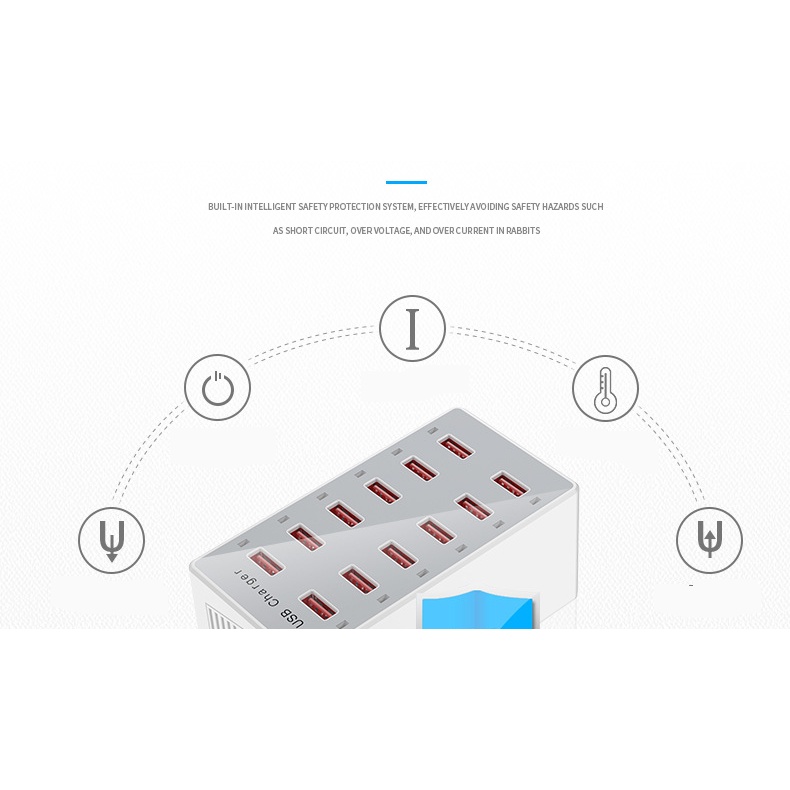 BUILT-IN INTELLIGENT SAFETY PROTECTION SYSTEM, EFFECTIVELY AVOIDING SAFETY HAZARDS SUCH AS SHORT CIRCUIT, OVER VOLTAGE, AND OVER CURRENT IN RABBITS

I

USB Charger