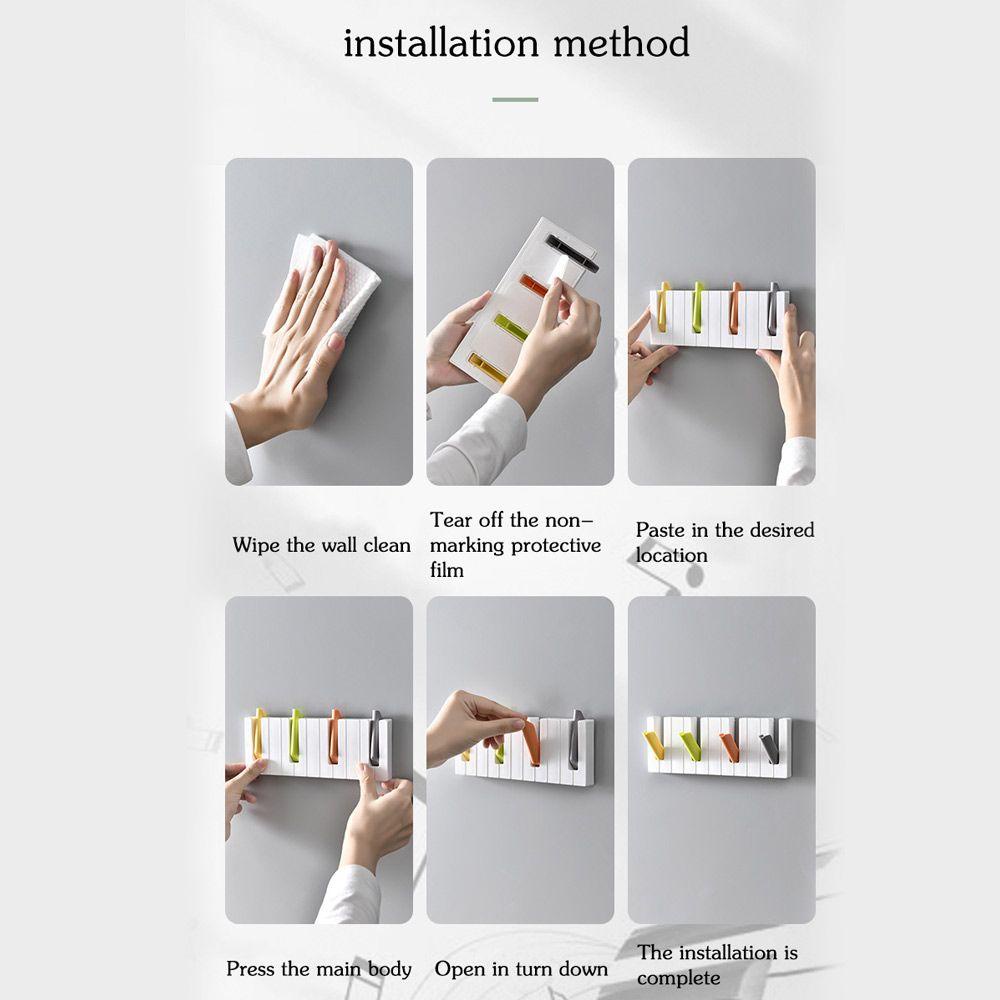 installation method

Wipe the wall clean

Tear off the non-marking protective film

Paste in the desired location

Press the main body

Open in turn down

The installation is complete